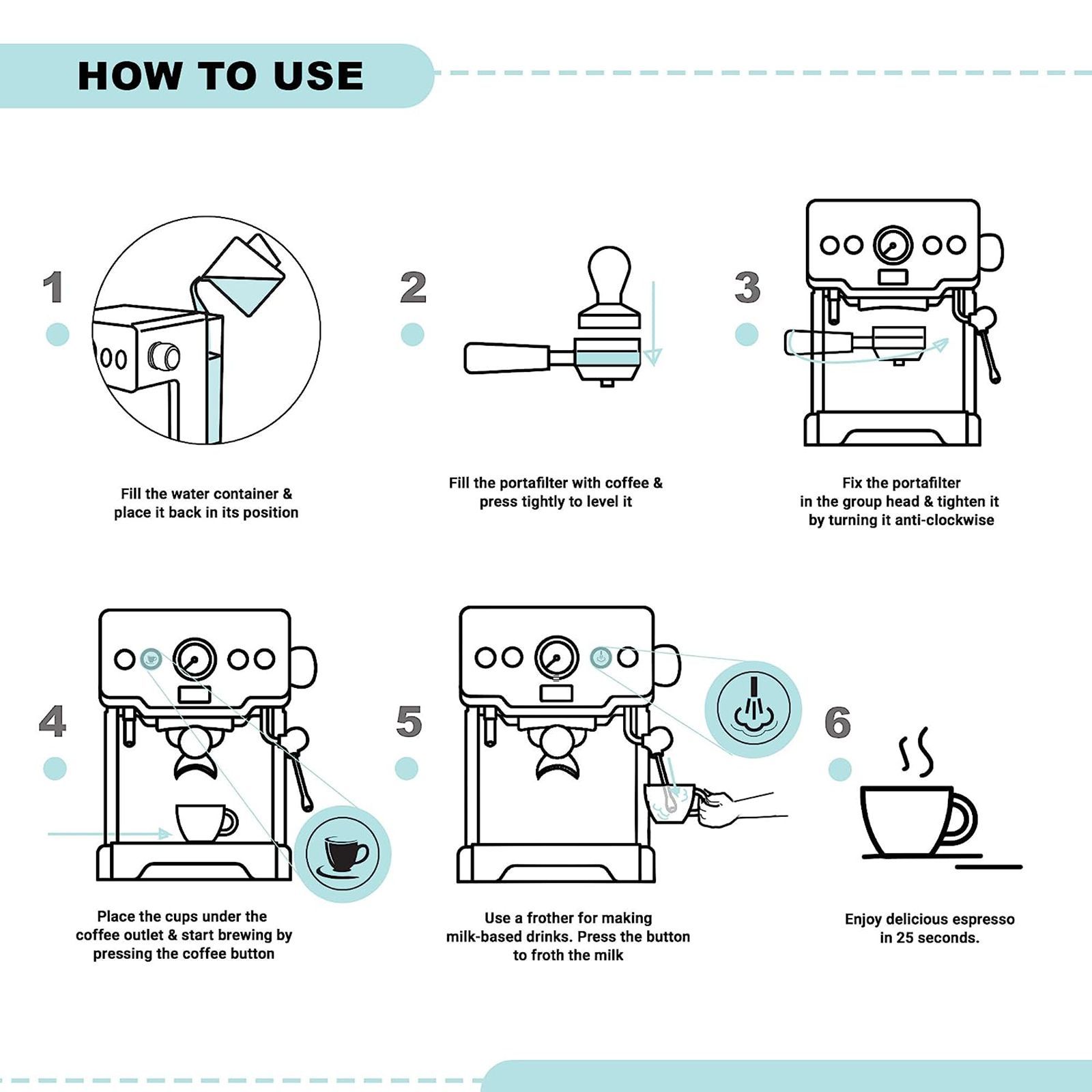 HOW TO USE

1

Fill the water container & place it back in its position

2

Fill the portafilter with coffee & press tightly to level it

3

Fix the portafilter in the group head & tighten it by turning it anti-clockwise

4

Place the cups under the coffee outlet & start brewing by pressing the coffee button

5

Use a frother for making milk-based drinks. Press the button to froth the milk

6

Enjoy delicious espresso in 25 seconds.