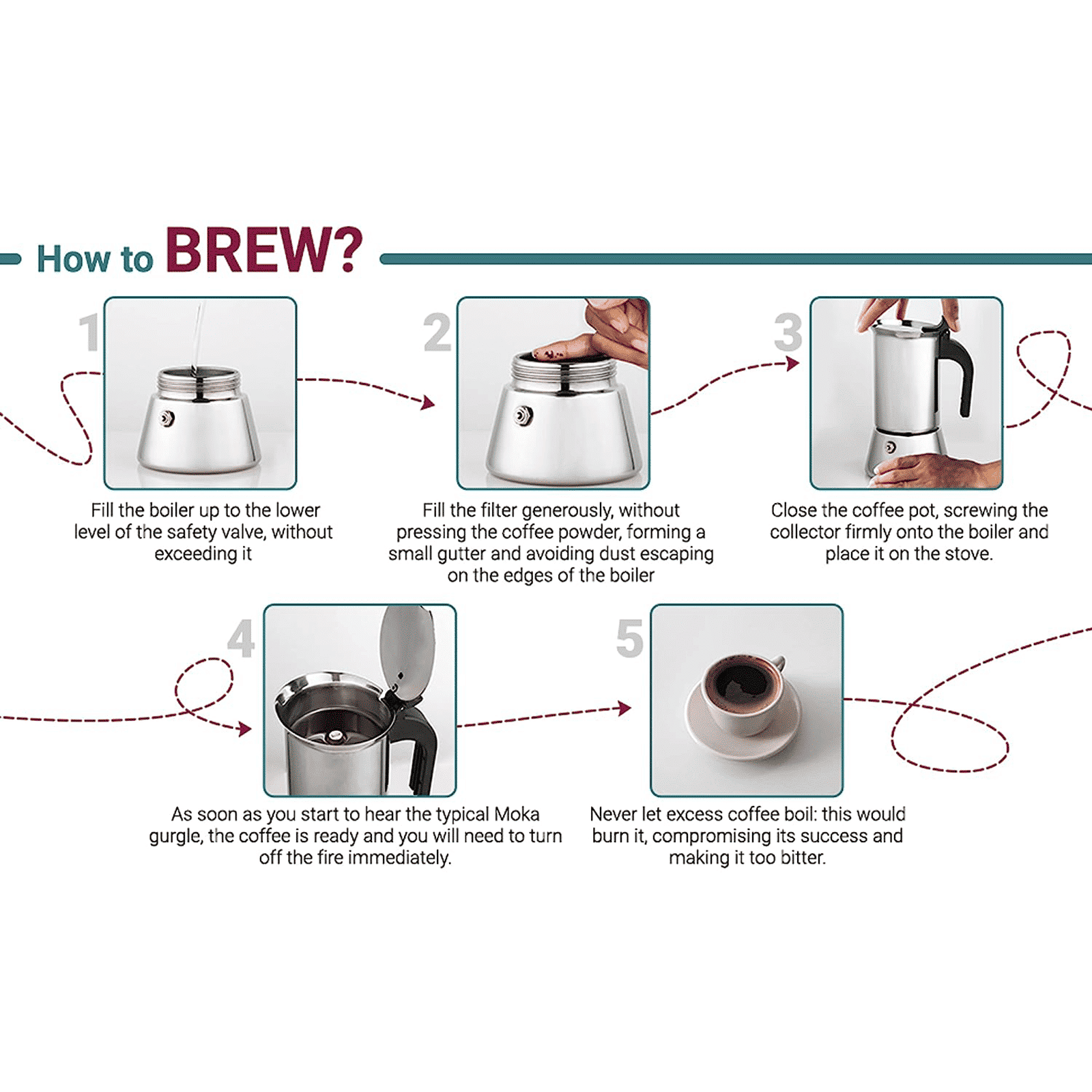 How to BREW?

1

Fill the boiler up to the lower level of the safety valve, without exceeding it

2

Fill the filter generously, without pressing the coffee powder, forming a small gutter and avoiding dust escaping on the edges of the boiler

3

Close the coffee pot, screwing the collector firmly onto the boiler and place it on the stove.

4

As soon as you start to hear the typical Moka gurgle, the coffee is ready and you will need to turn off the fire immediately.

5

Never let excess coffee boil: this would burn it, compromising its success and making it too bitter.