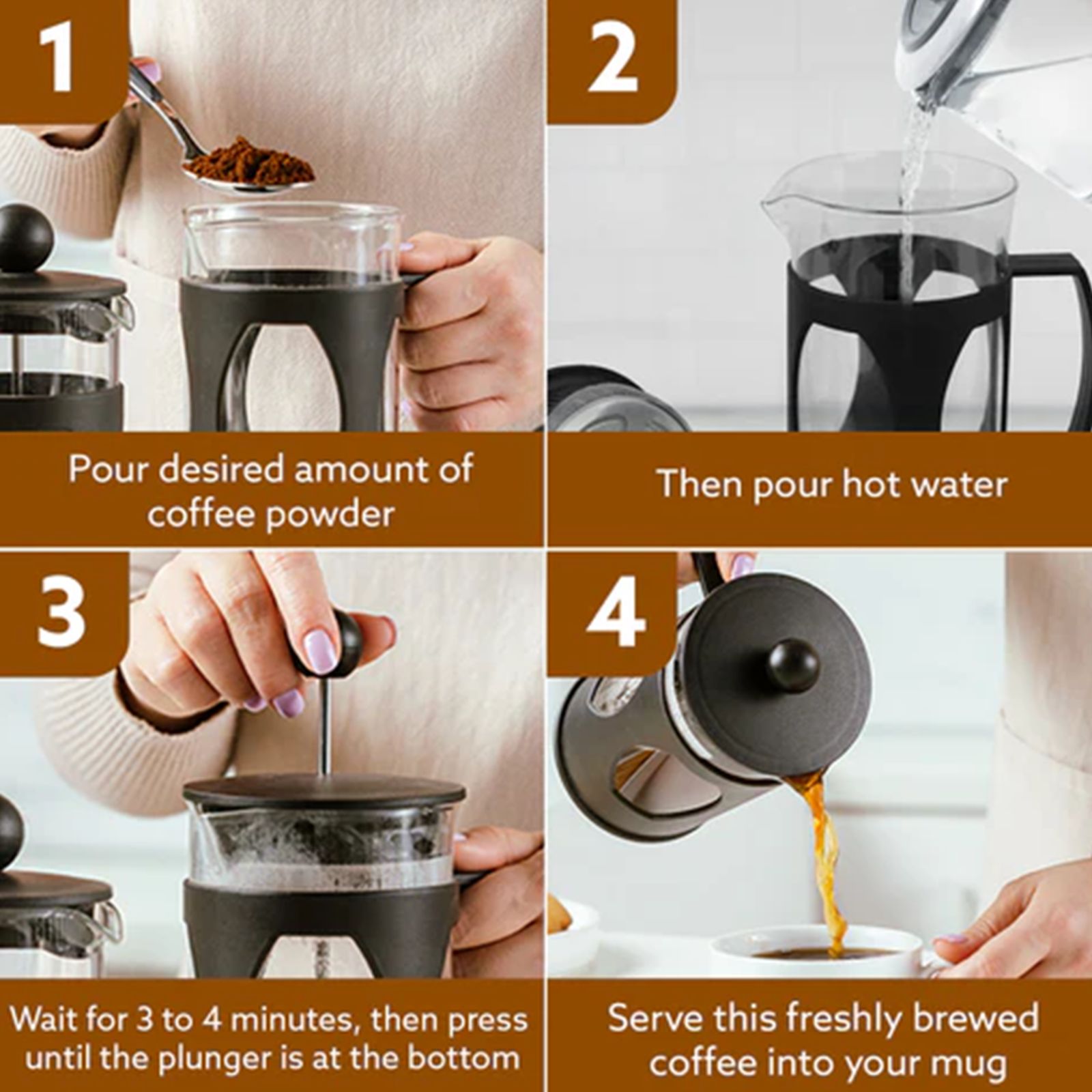 1

Pour desired amount of coffee powder

2

Then pour hot water

3

Wait for 3 to 4 minutes, then press until the plunger is at the bottom

4

Serve this freshly brewed coffee into your mug