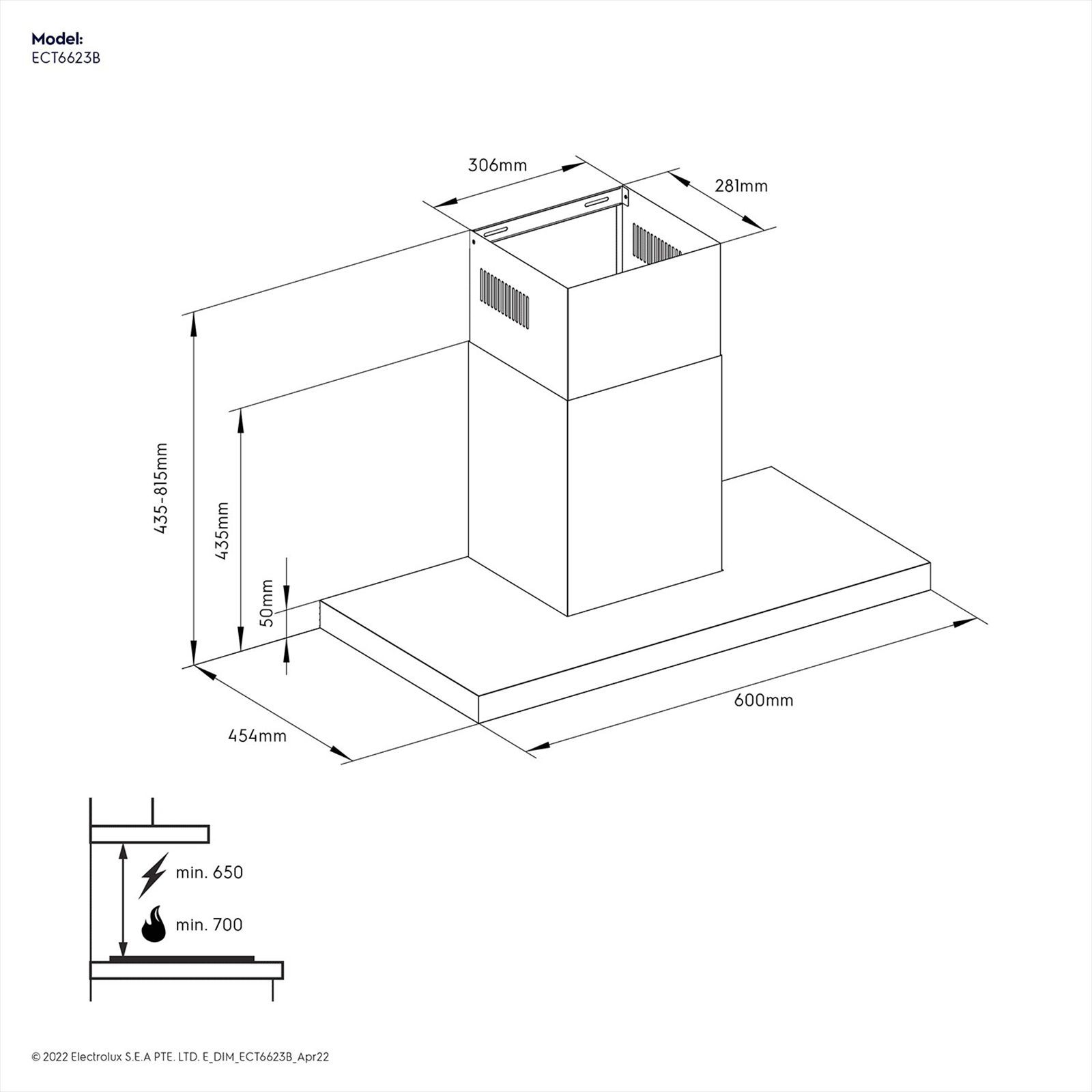 Model:
ECT6623B

306mm
281mm
435-815mm
435mm
50mm
454mm
600mm

min. 650
min. 700

© 2022 Electrolux S.E.A PTE. LTD. E_DIM_ECT6623B_Apr22