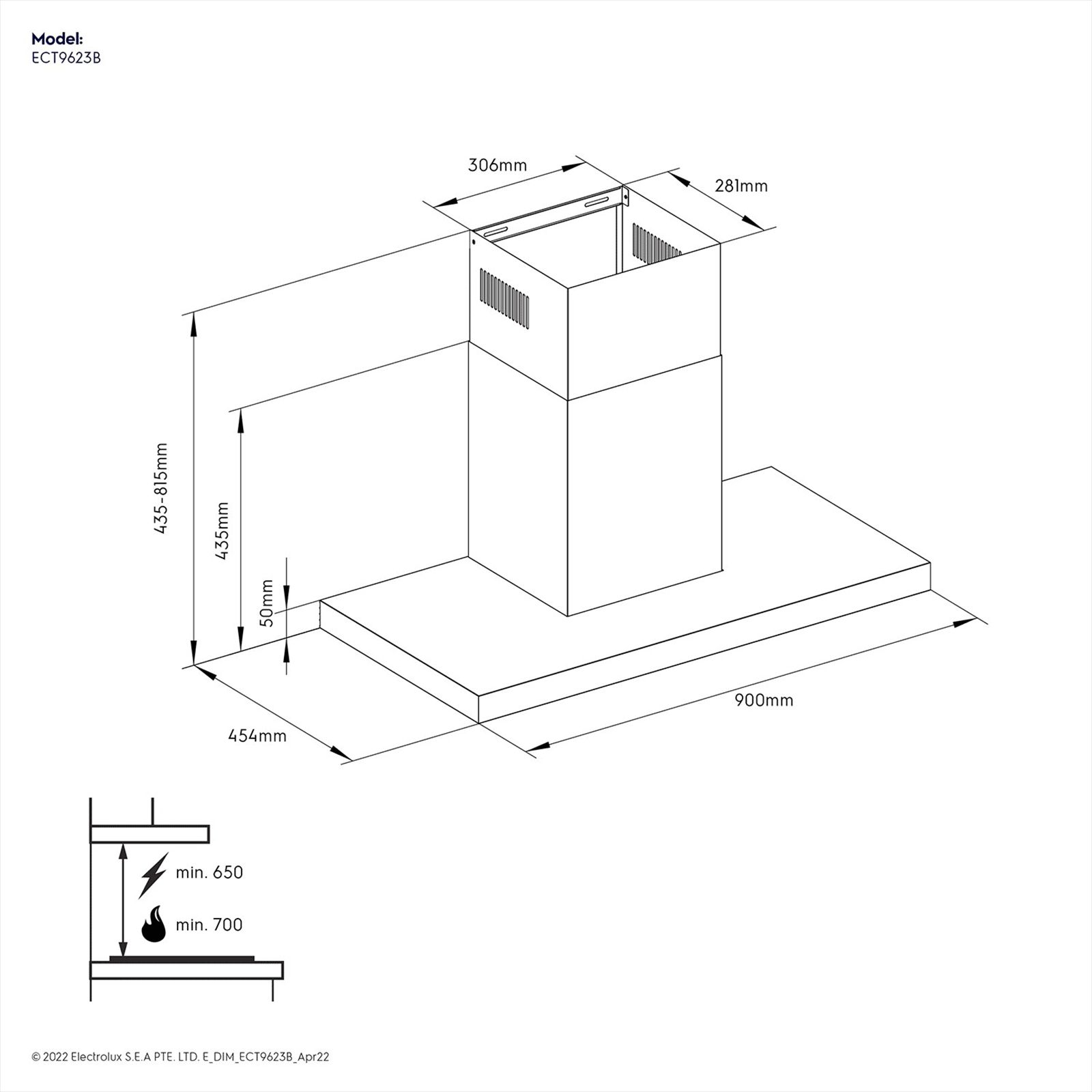 Model:
ECT9623B

306mm

281mm

435-815mm

435mm

50mm

454mm

900mm

min. 650

min. 700

© 2022 Electrolux S.E.A PTE. LTD. E_DIM_ECT9623B_Apr22