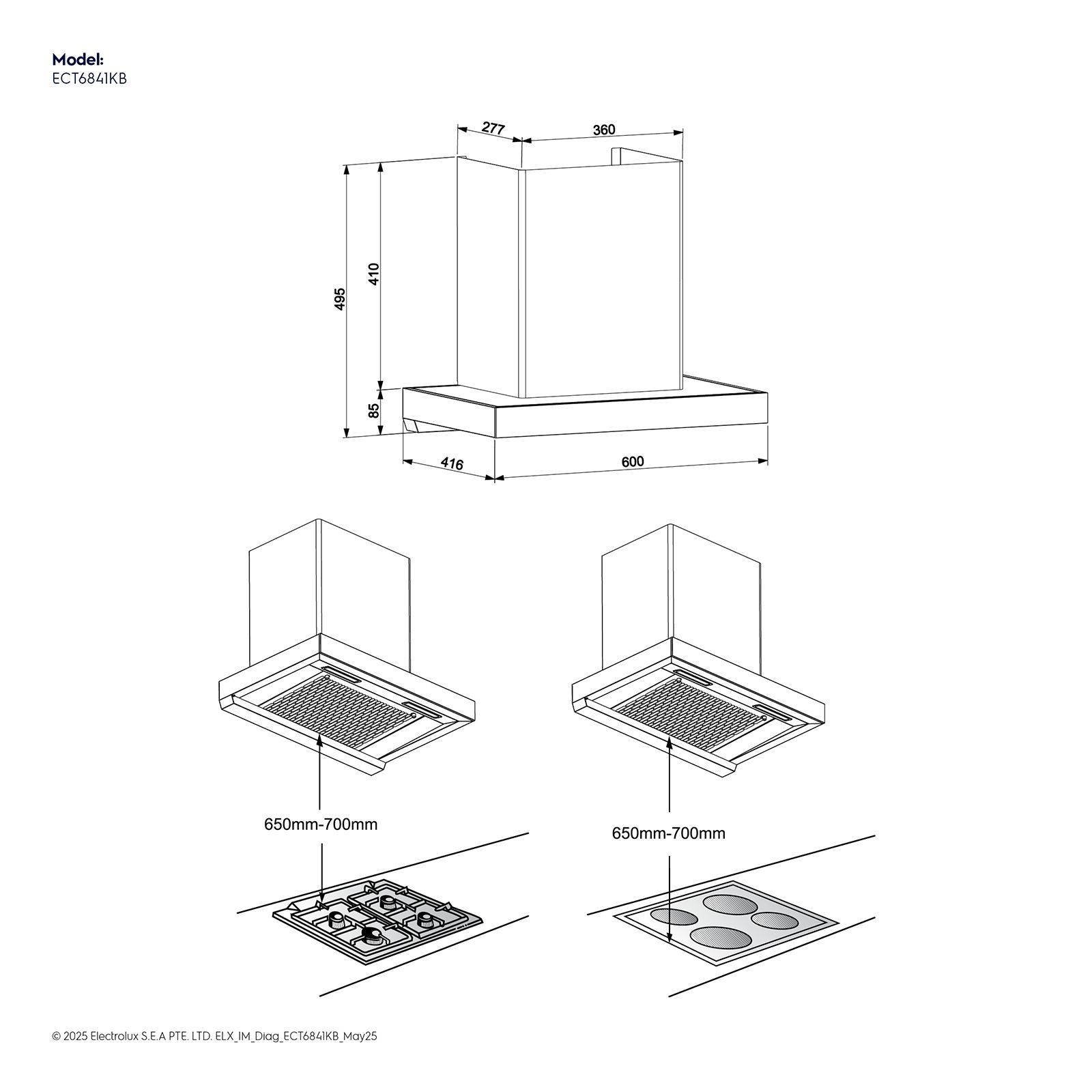 Model:
ECT6841KB

277
360
495
410
85
416
600

650mm-700mm

650mm-700mm

© 2025 Electrolux S.E.A PTE. LTD. ELX_IM_Diag_ECT6841KB_May25