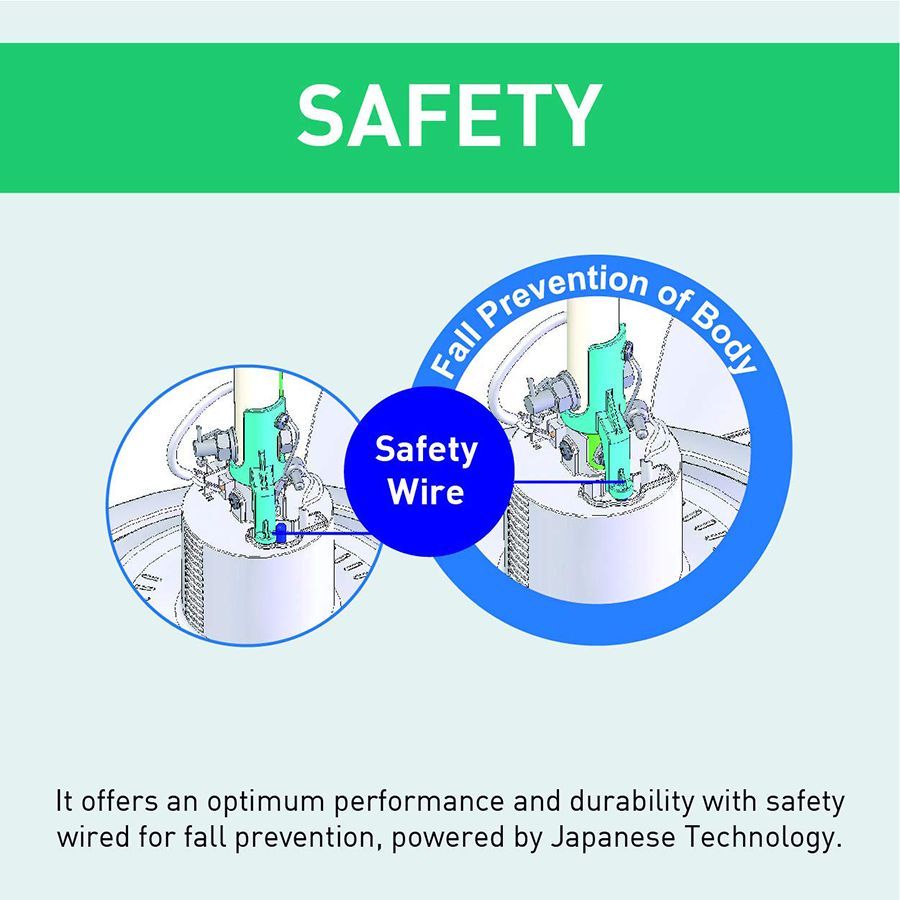 SAFETY

Fall Prevention of Body

Safety Wire

It offers an optimum performance and durability with safety wired for fall prevention, powered by Japanese Technology.