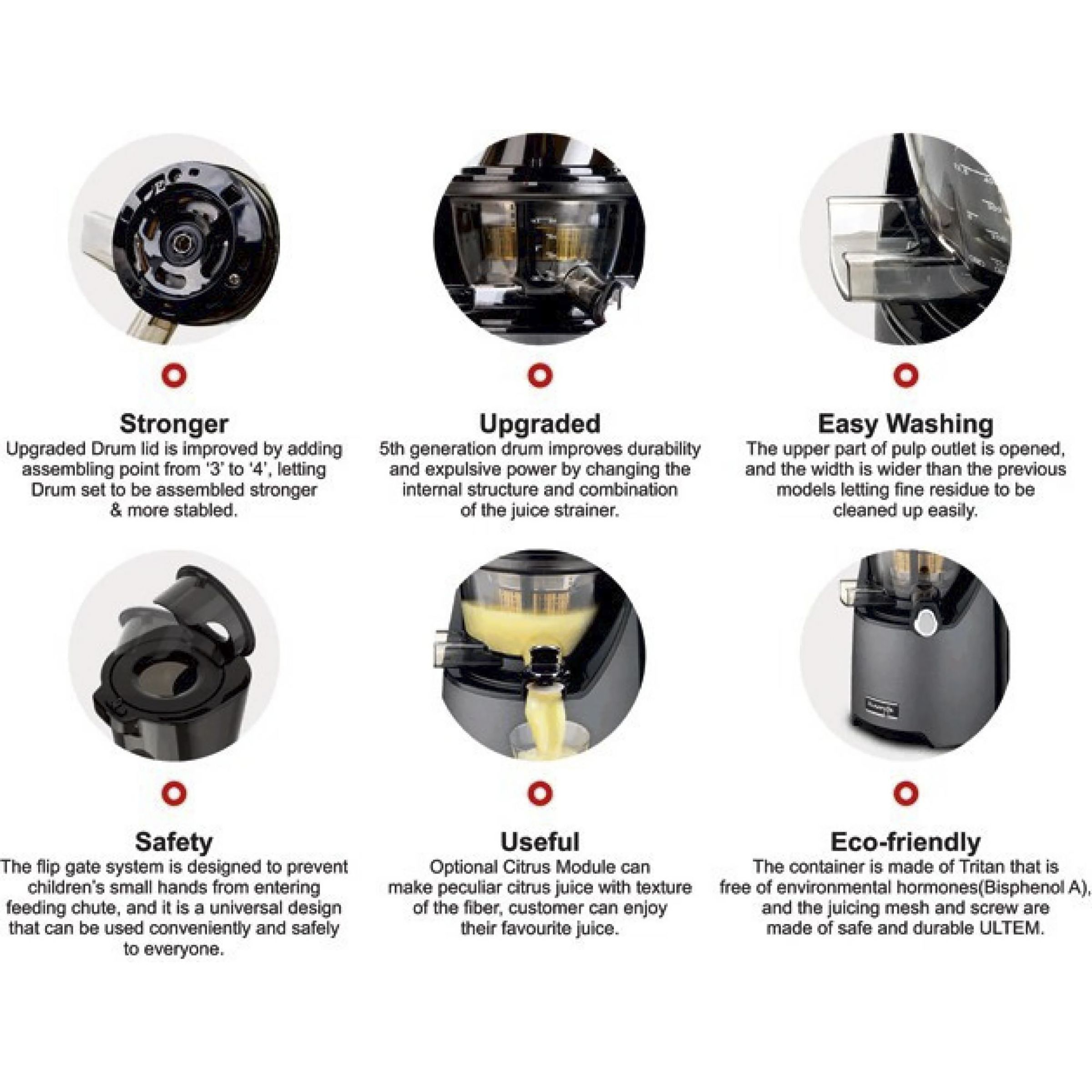 Stronger
Upgraded Drum lid is improved by adding assembling point from '3' to '4', letting Drum set to be assembled stronger & more stabled.

Upgraded
5th generation drum improves durability and expulsive power by changing the internal structure and combination of the juice strainer.

Easy Washing
The upper part of pulp outlet is opened, and the width is wider than the previous models letting fine residue to be cleaned up easily.

Safety
The flip gate system is designed to prevent children's small hands from entering feeding chute, and it is a universal design that can be used conveniently and safely to everyone.

Useful
Optional Citrus Module can make peculiar citrus juice with texture of the fiber, customer can enjoy their favourite juice.

Eco-friendly
The container is made of Tritan that is free of environmental hormones(Bisphenol A), and the juicing mesh and screw are made of safe and durable ULTEM.