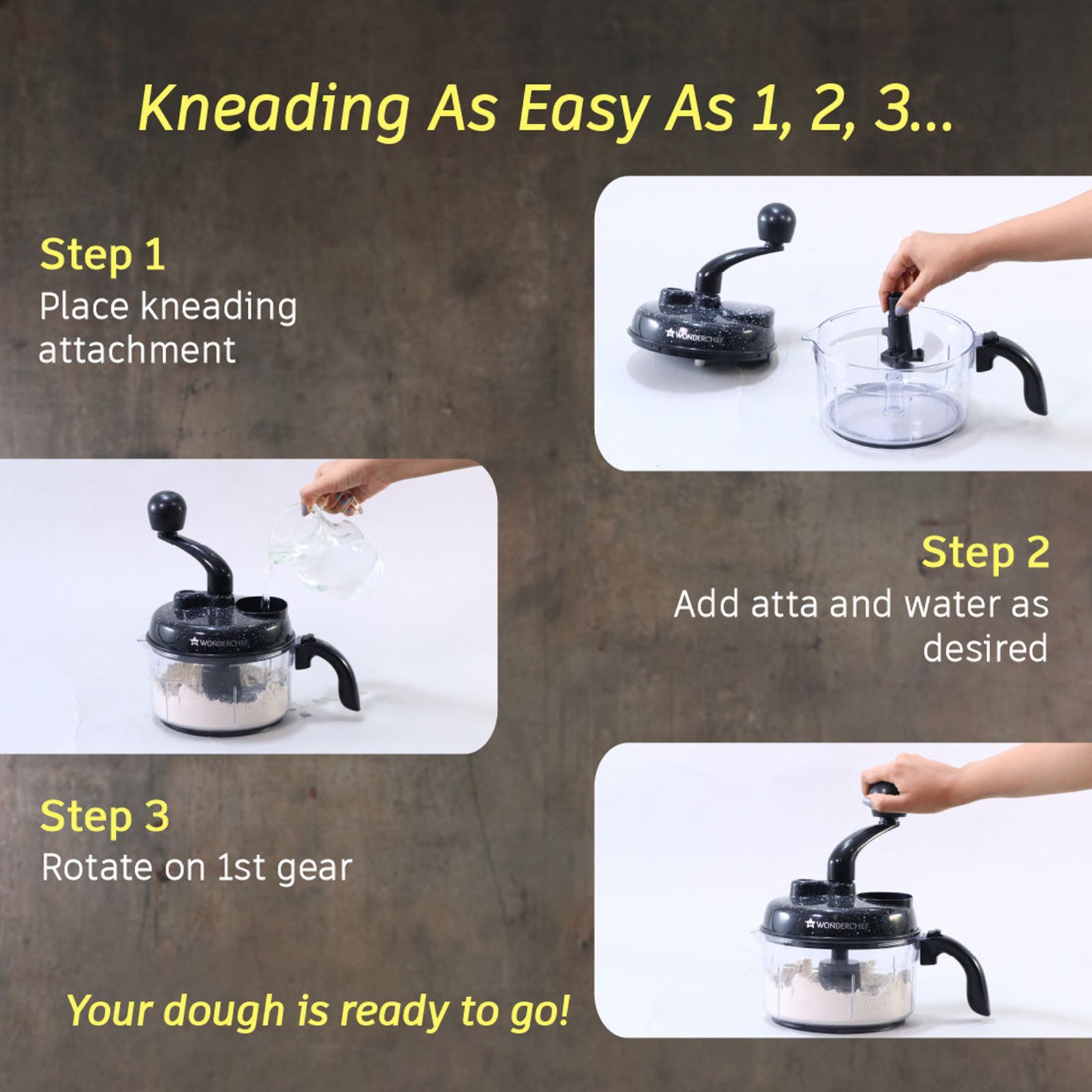 Kneading As Easy As 1, 2, 3...

Step 1
Place kneading attachment

WONDERCHEF

WONDERCHEF

Step 2
Add atta and water as desired

Step 3
Rotate on 1st gear

WONDERCHEF

Your dough is ready to go!