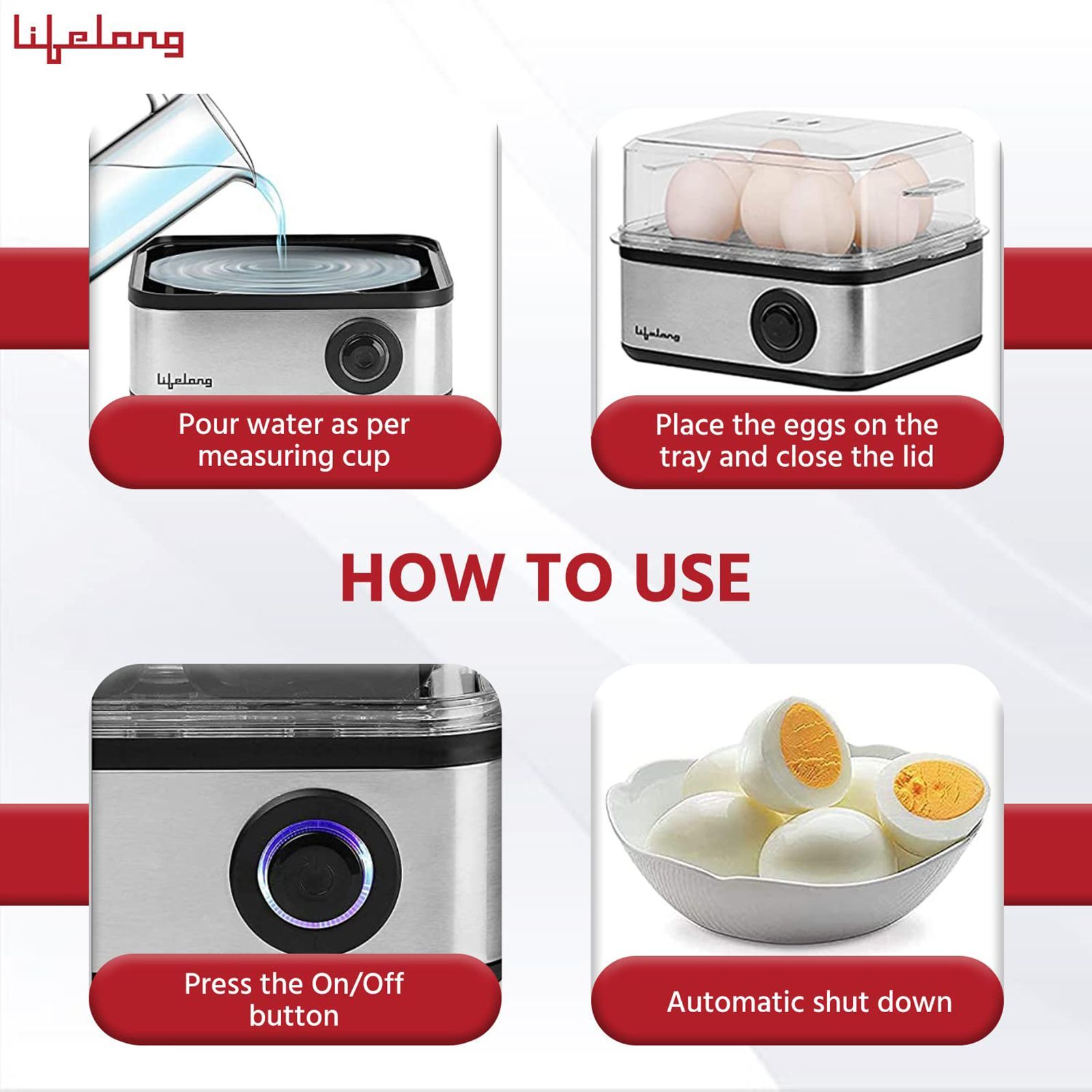 Lifelong

Lifelong

Pour water as per measuring cup

Lifelong

Place the eggs on the tray and close the lid

HOW TO USE

Press the On/Off button

Automatic shut down