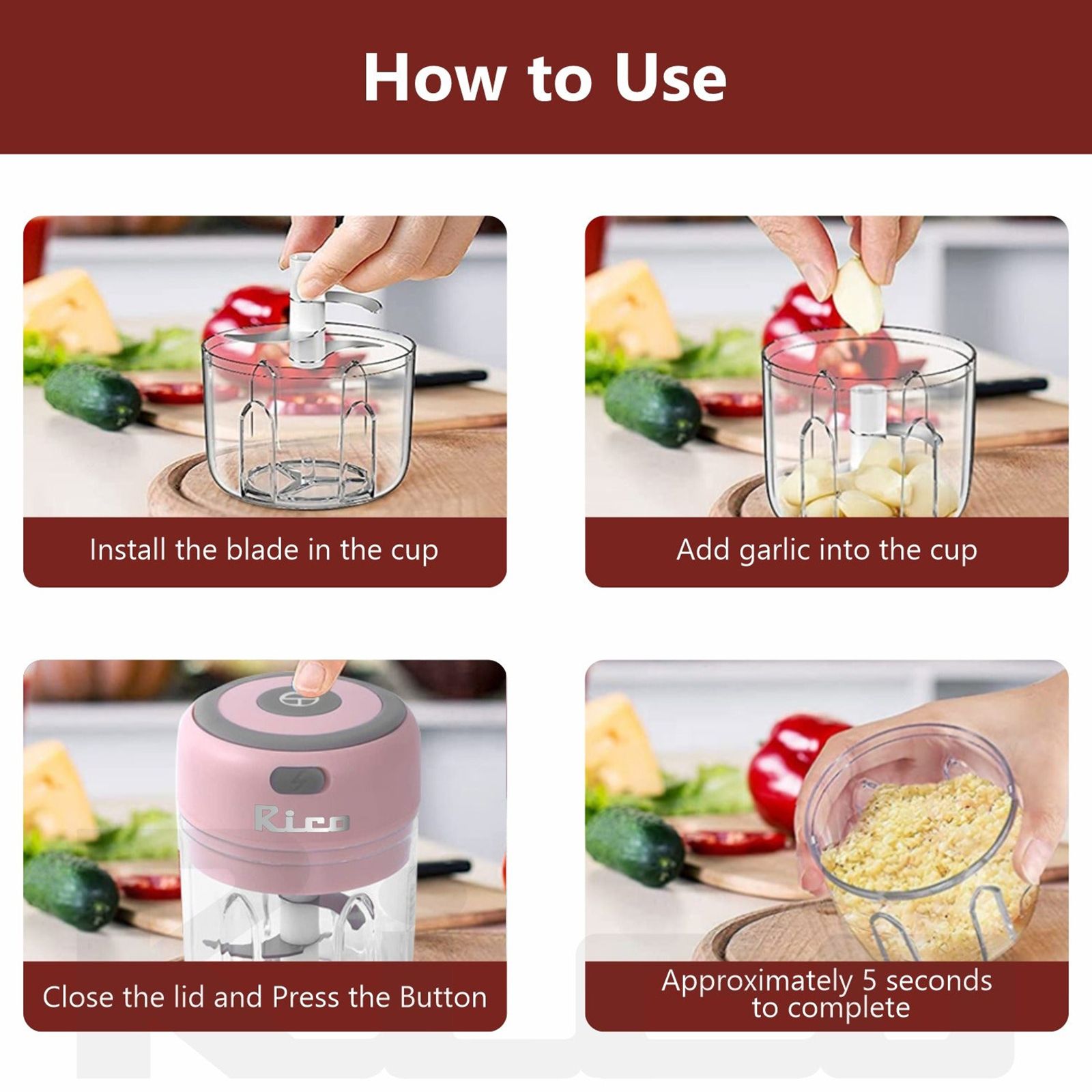 How to Use

Install the blade in the cup

Add garlic into the cup

Rico

Close the lid and Press the Button

Approximately 5 seconds to complete