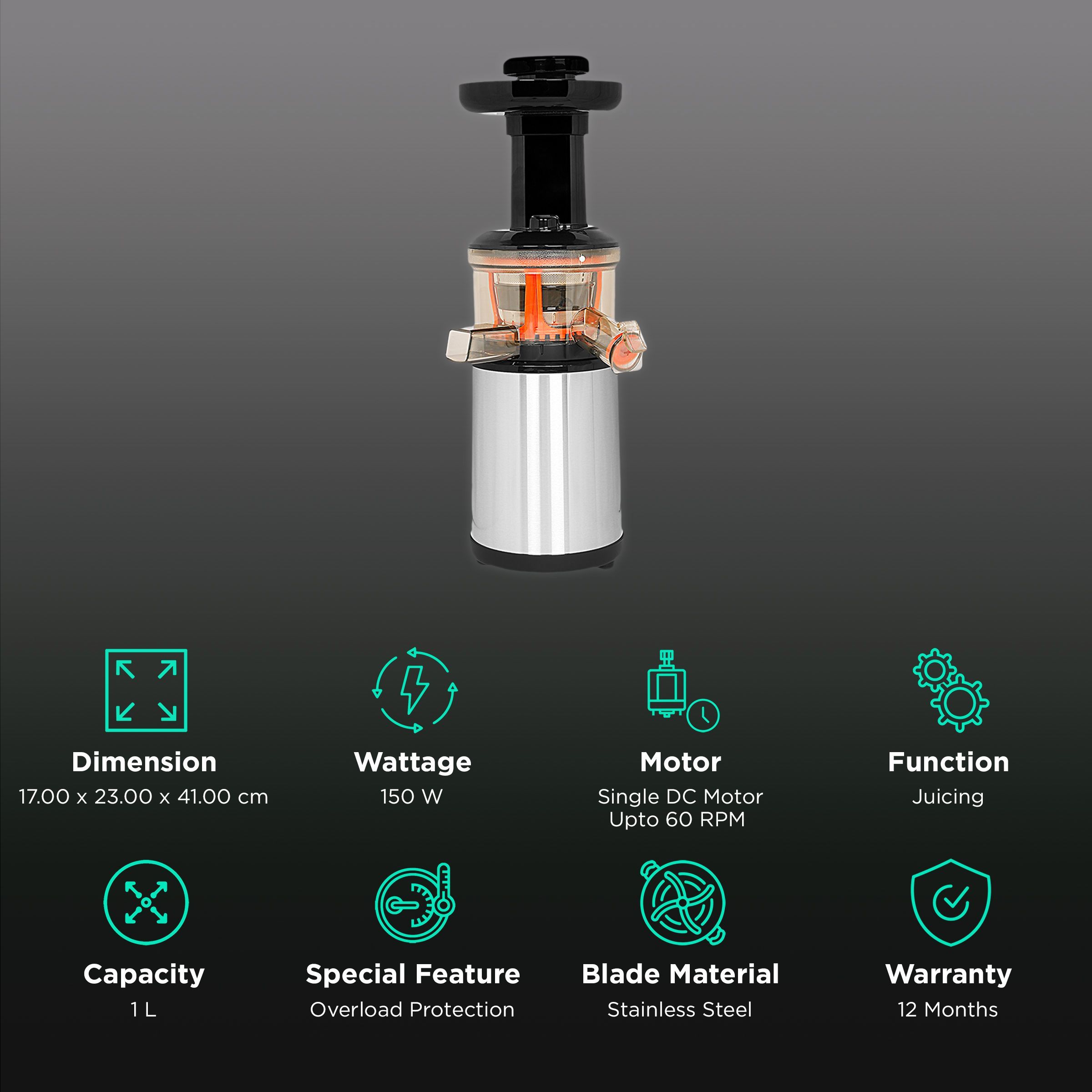 Dimension
17.00 x 23.00 x 41.00 cm

Wattage
150 W

Motor
Single DC Motor
Upto 60 RPM

Function
Juicing

Capacity
1 L

Special Feature
Overload Protection

Blade Material
Stainless Steel

Warranty
12 Months