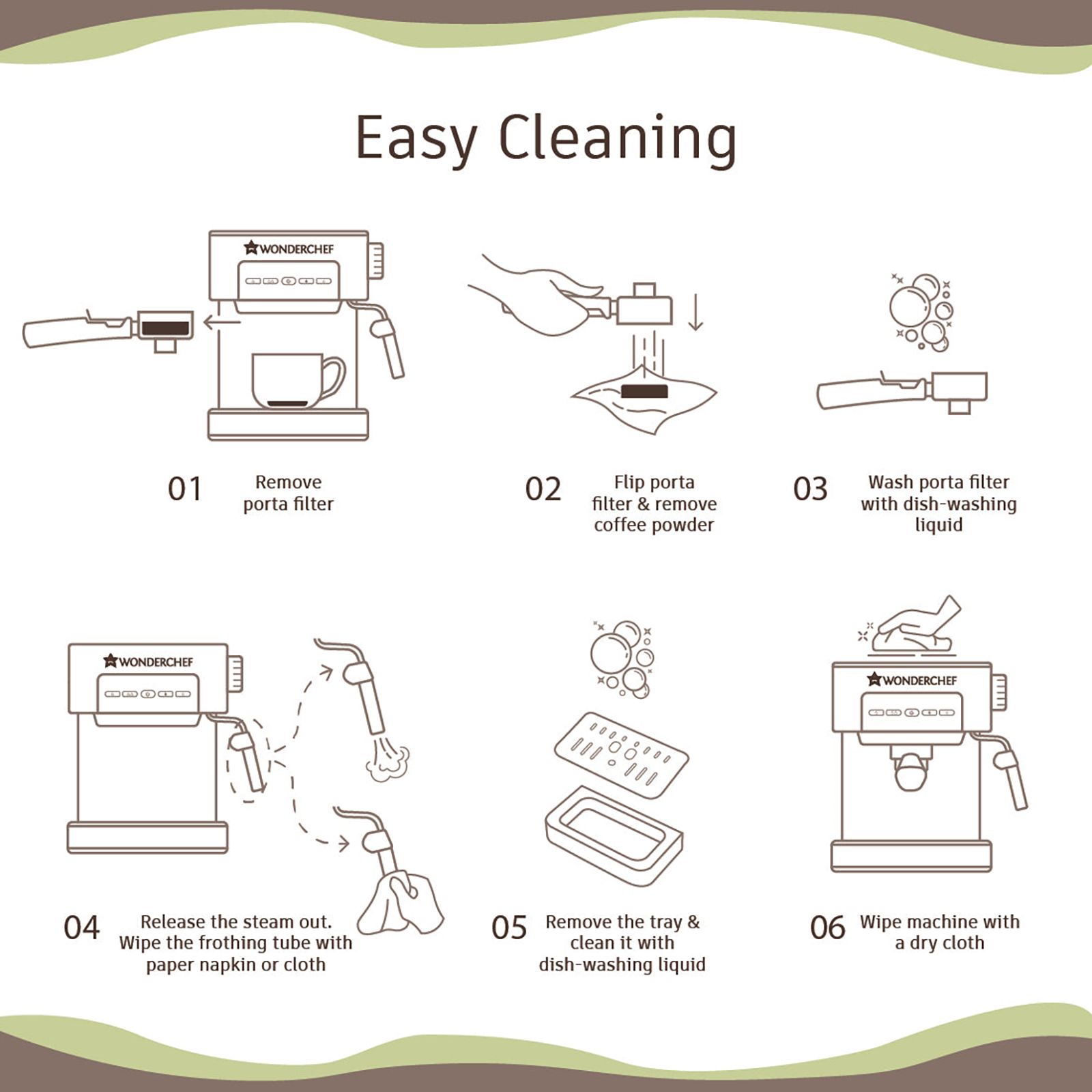 Easy Cleaning

WONDERCHEF

01 Remove porta filter

02 Flip porta filter & remove coffee powder

03 Wash porta filter with dish-washing liquid

WONDERCHEF

04 Release the steam out. Wipe the frothing tube with paper napkin or cloth

05 Remove the tray & clean it with dish-washing liquid

WONDERCHEF

06 Wipe machine with a dry cloth