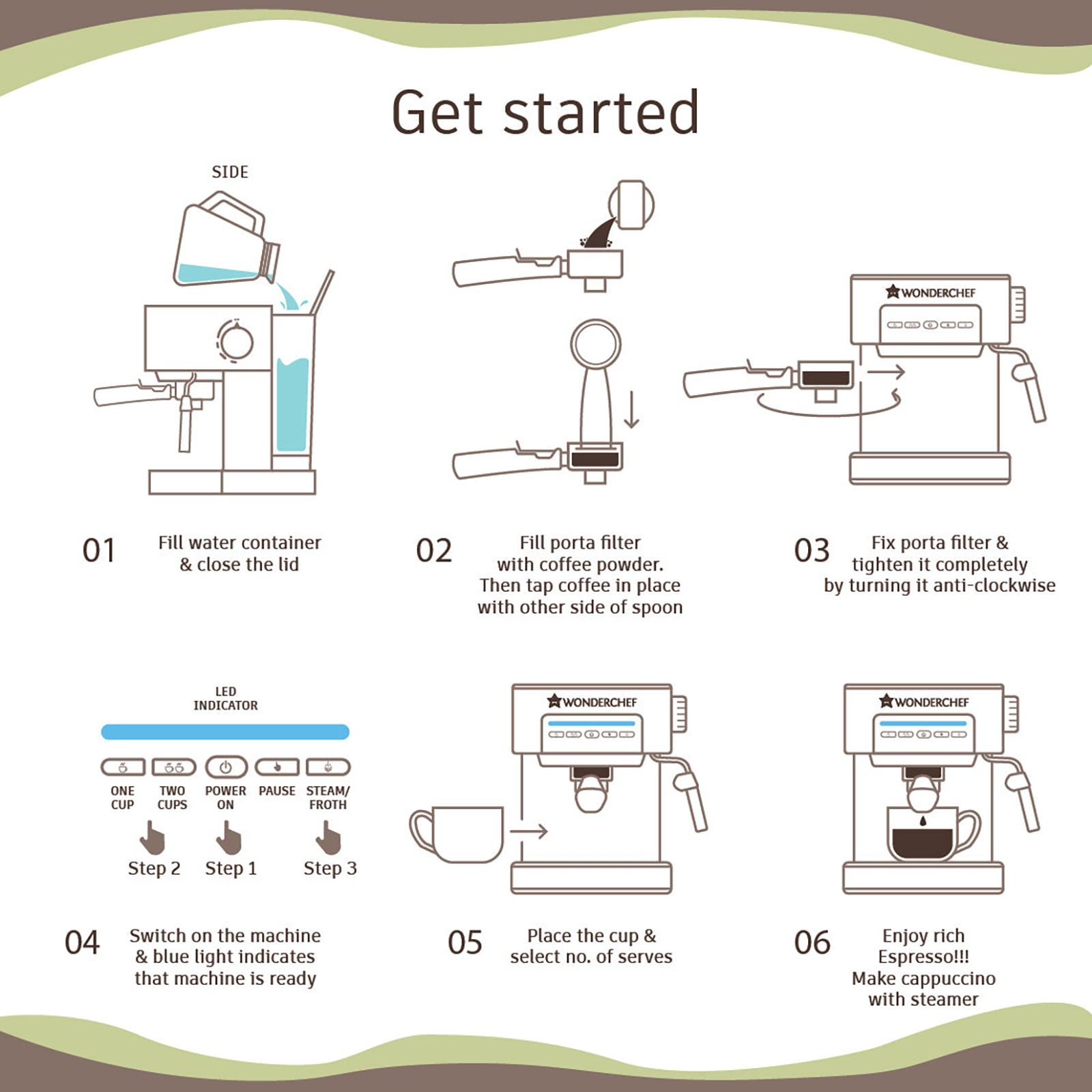 Get started

SIDE

WONDERCHEF

01 Fill water container & close the lid

02 Fill porta filter with coffee powder. Then tap coffee in place with other side of spoon

03 Fix porta filter & tighten it completely by turning it anti-clockwise

LED INDICATOR

ONE CUP

TWO CUPS

POWER ON

PAUSE

STEAM/ FROTH

Step 2 Step 1 Step 3

WONDERCHEF

WONDERCHEF

04 Switch on the machine & blue light indicates that machine is ready

05 Place the cup & select no. of serves

06 Enjoy rich Espresso!!! Make cappuccino with steamer