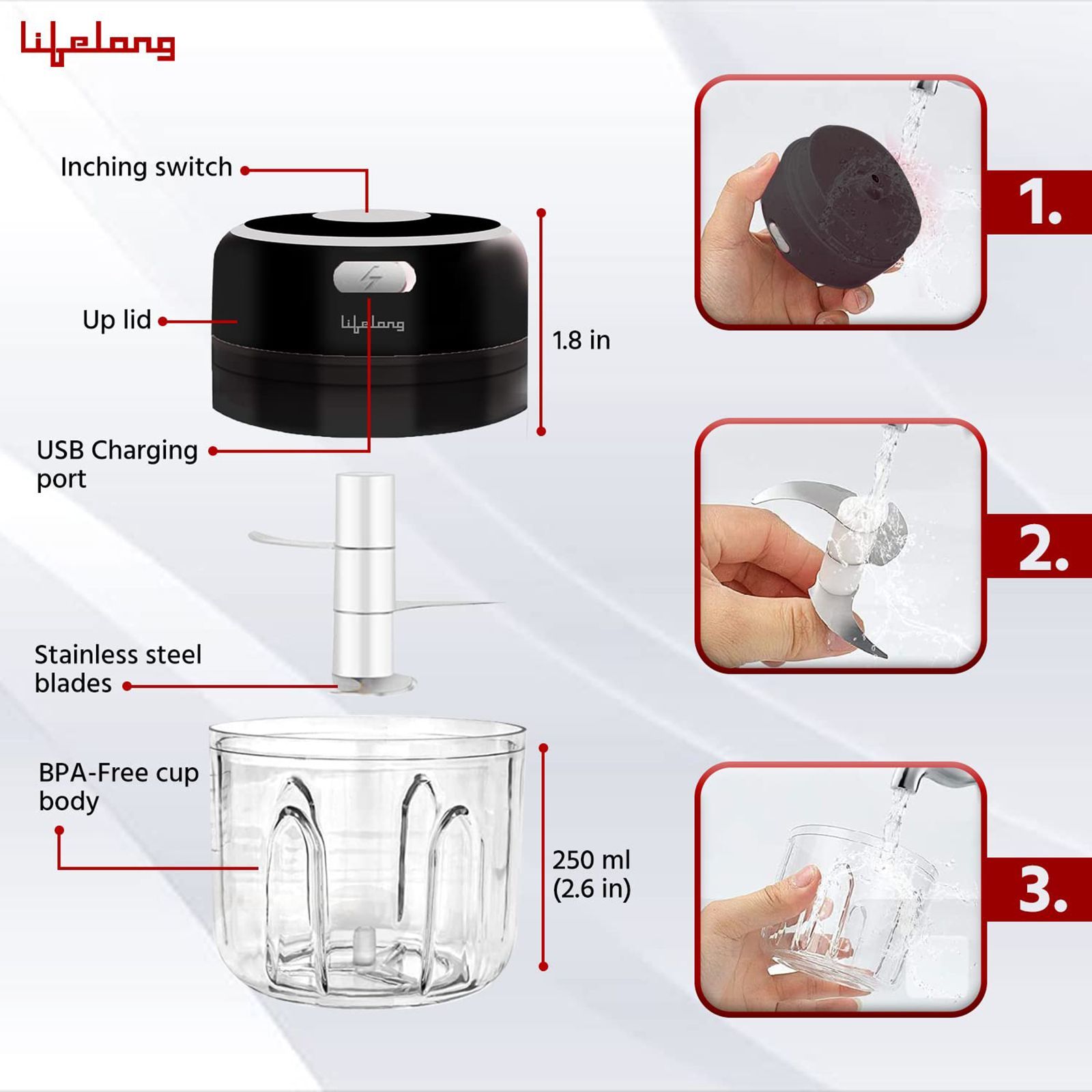 Lifelong

Inching switch

Up lid

Lifelong

1.8 in

USB Charging port

Stainless steel blades

BPA-Free cup body

250 ml (2.6 in)

1.

2.

3.