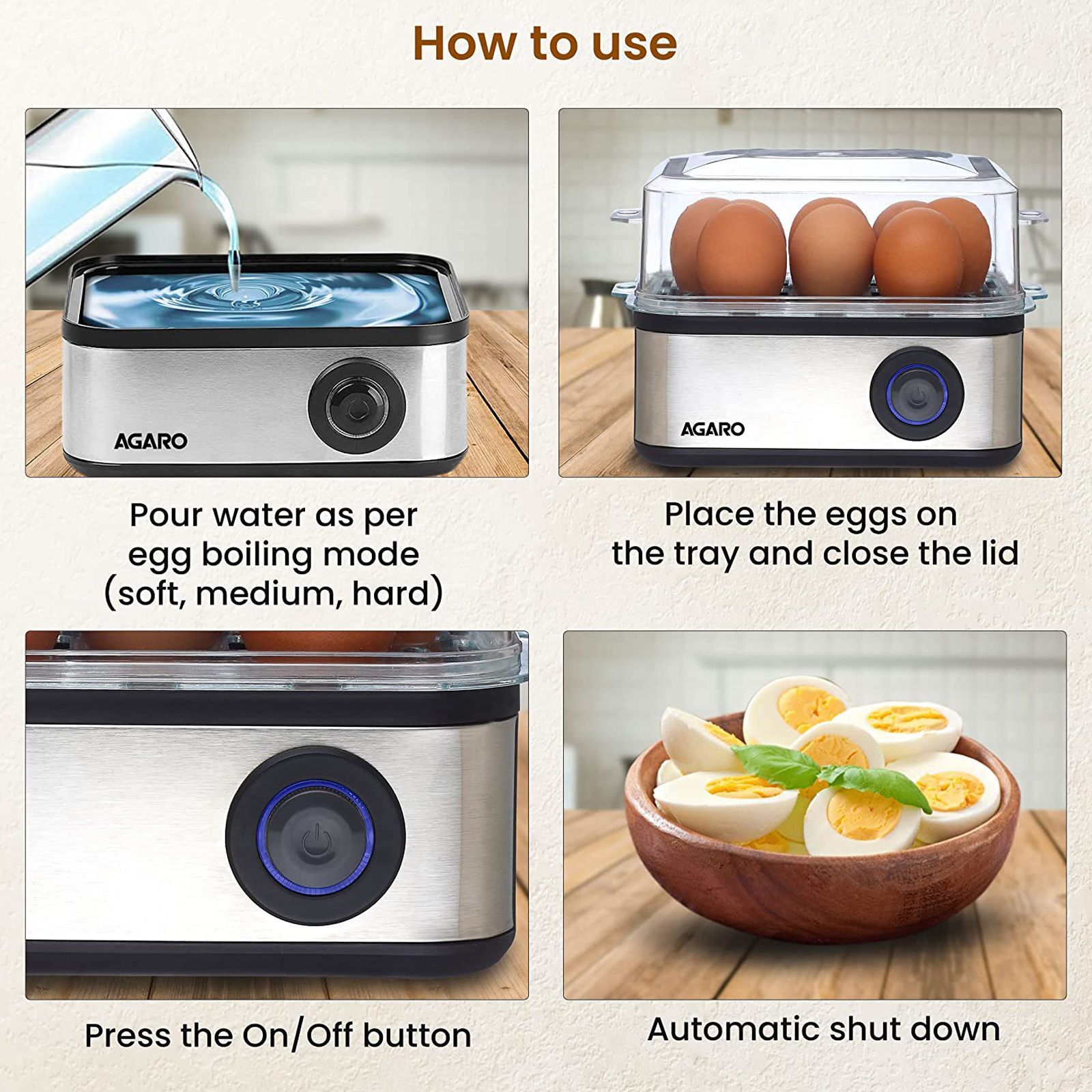 How to use

AGARO

Pour water as per egg boiling mode (soft, medium, hard)

AGARO

Place the eggs on the tray and close the lid

Press the On/Off button

Automatic shut down