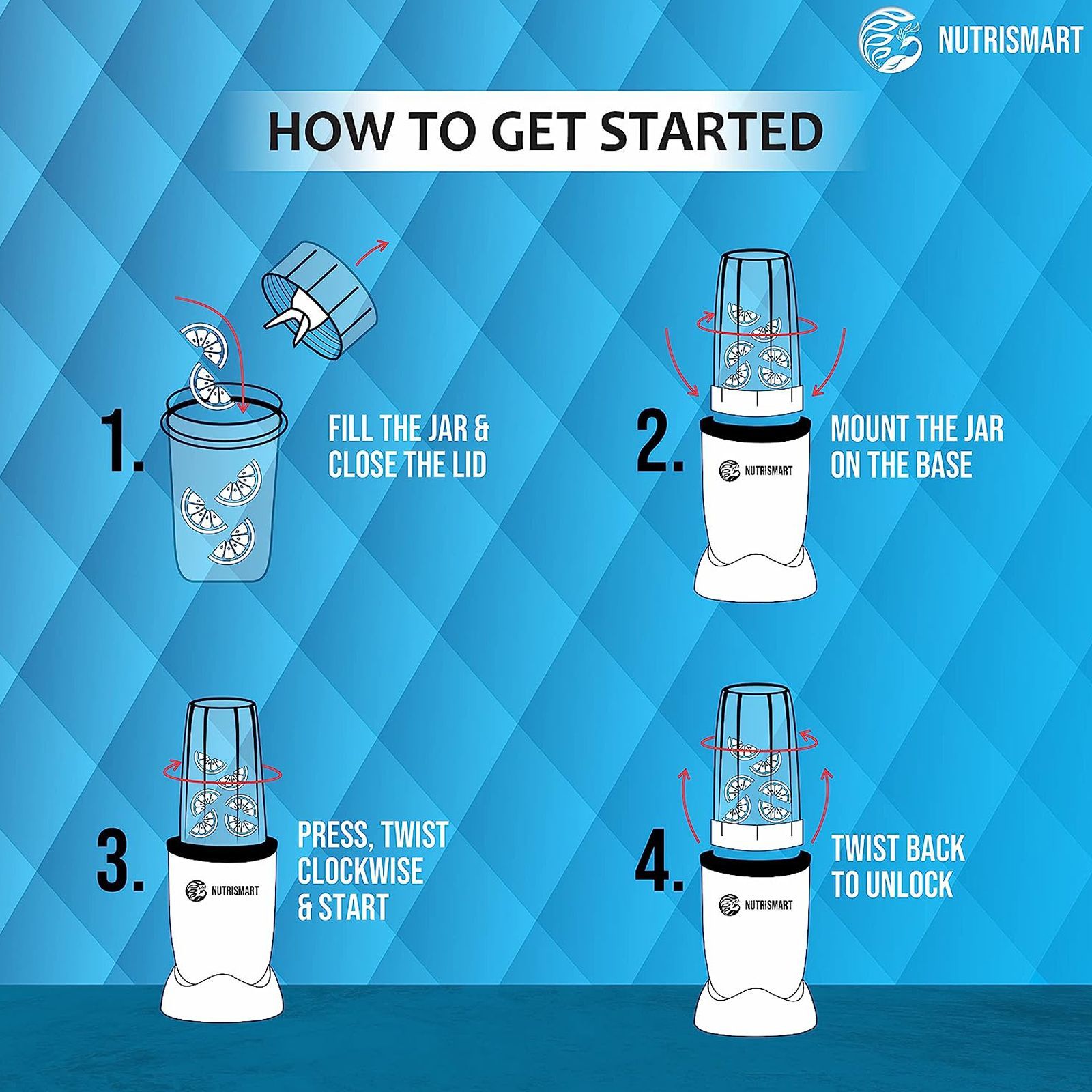 NUTRISMART

HOW TO GET STARTED

1. FILL THE JAR & CLOSE THE LID

2. MOUNT THE JAR ON THE BASE

NUTRISMART

3. PRESS, TWIST CLOCKWISE & START

NUTRISMART

4. TWIST BACK TO UNLOCK

NUTRISMART