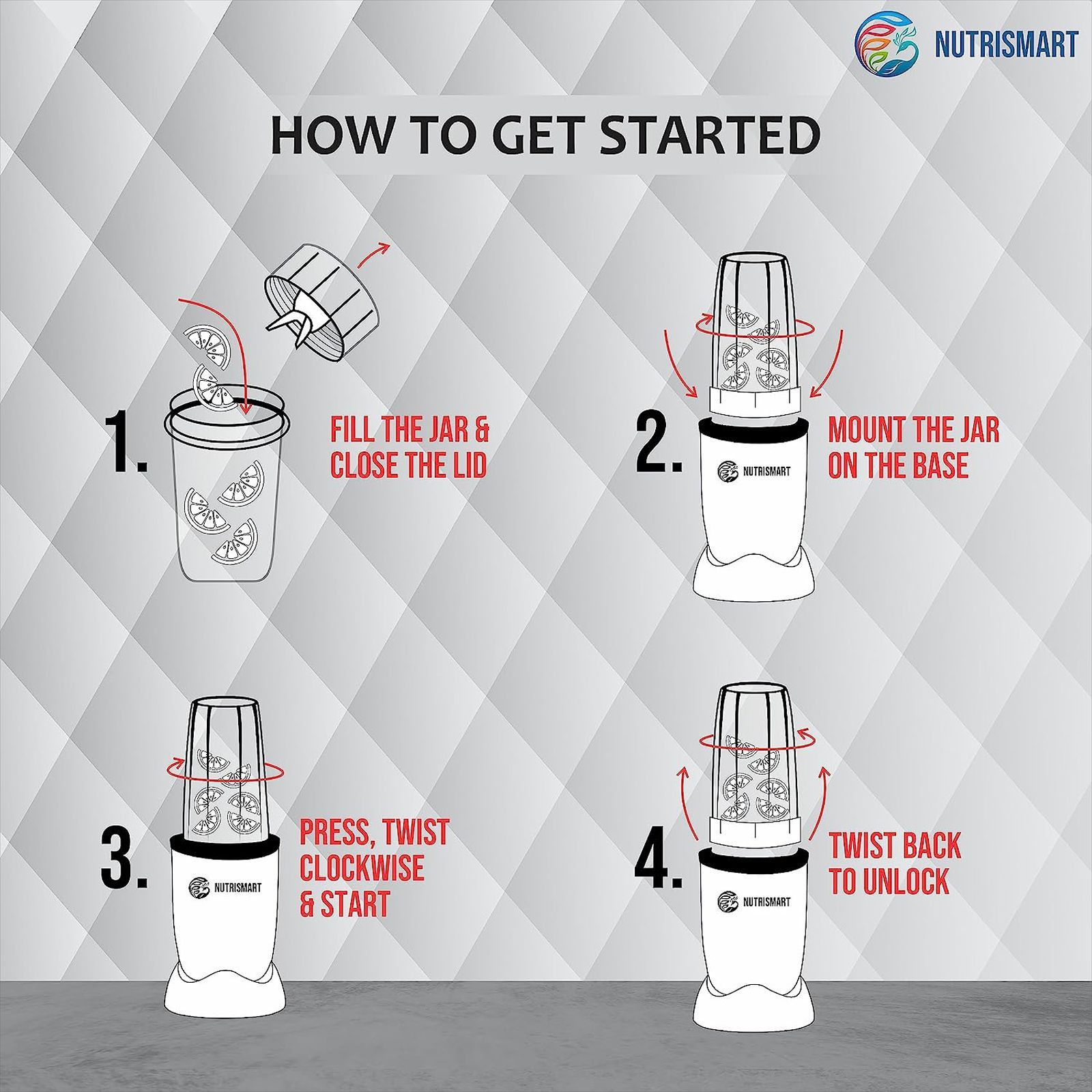 NUTRISMART

HOW TO GET STARTED

1. FILL THE JAR & CLOSE THE LID

2. MOUNT THE JAR ON THE BASE

NUTRISMART

3. PRESS, TWIST CLOCKWISE & START

NUTRISMART

4. TWIST BACK TO UNLOCK

NUTRISMART