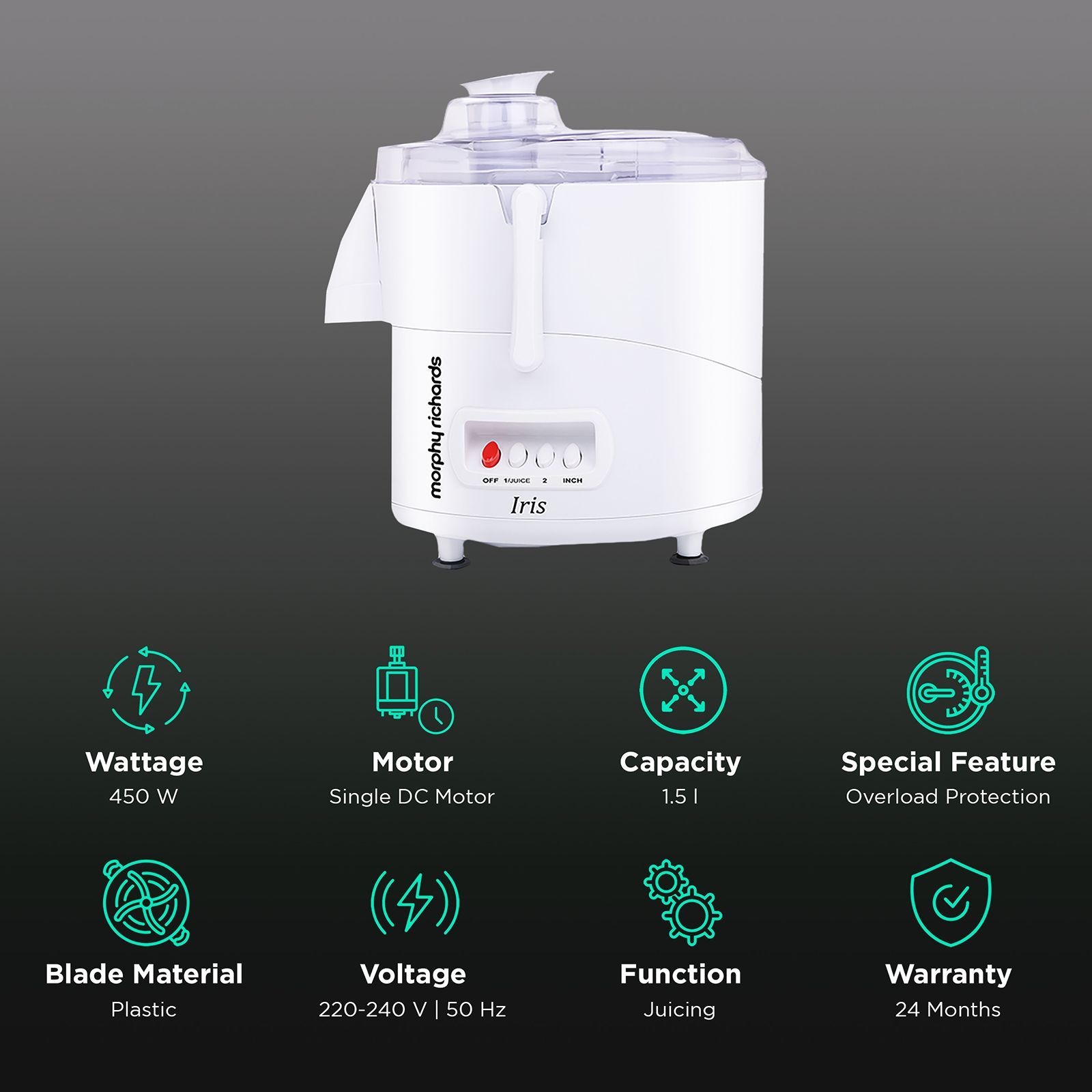 morphy richards

OFF 1/JUICE 2 INCH

Iris

Wattage
450 W

Motor
Single DC Motor

Capacity
1.5 l

Special Feature
Overload Protection

Blade Material
Plastic

Voltage
220-240 V | 50 Hz

Function
Juicing

Warranty
24 Months