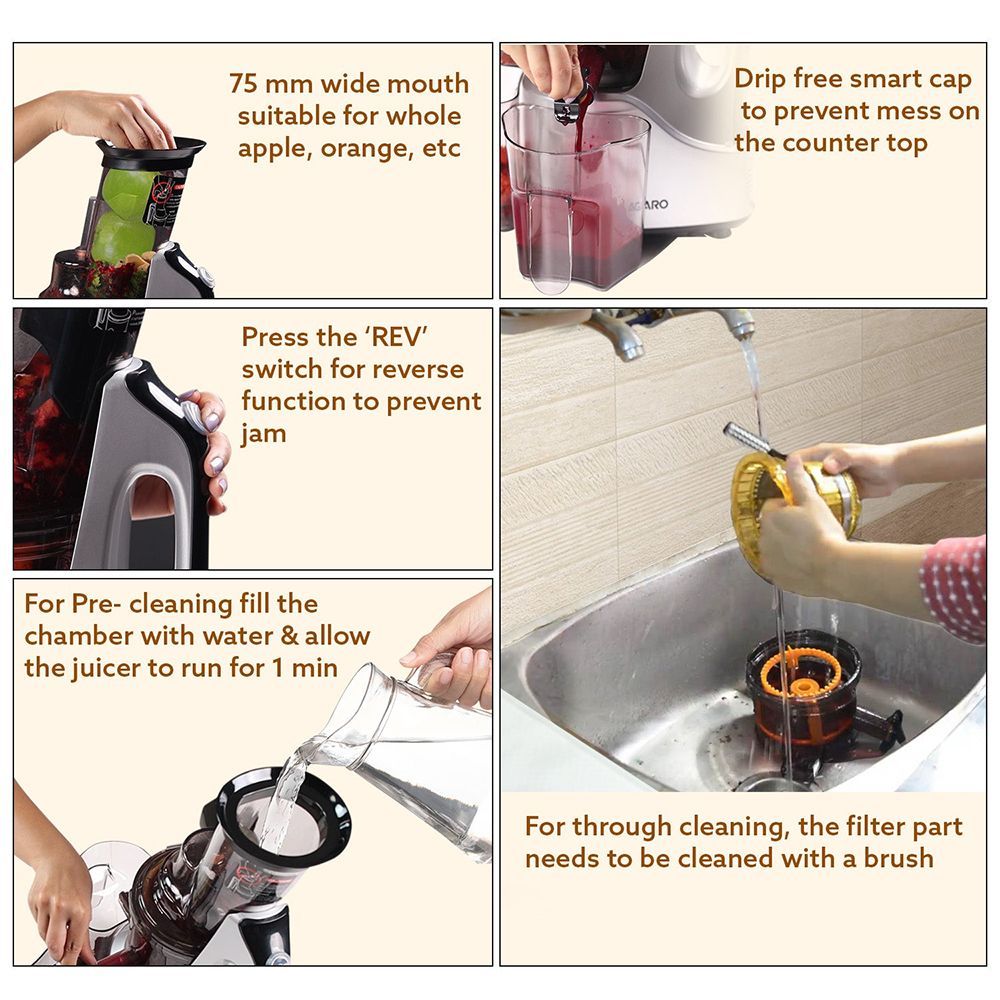 75 mm wide mouth suitable for whole apple, orange, etc

Drip free smart cap to prevent mess on the counter top

AGARO

Press the 'REV' switch for reverse function to prevent jam

For Pre- cleaning fill the chamber with water & allow the juicer to run for 1 min

For through cleaning, the filter part needs to be cleaned with a brush