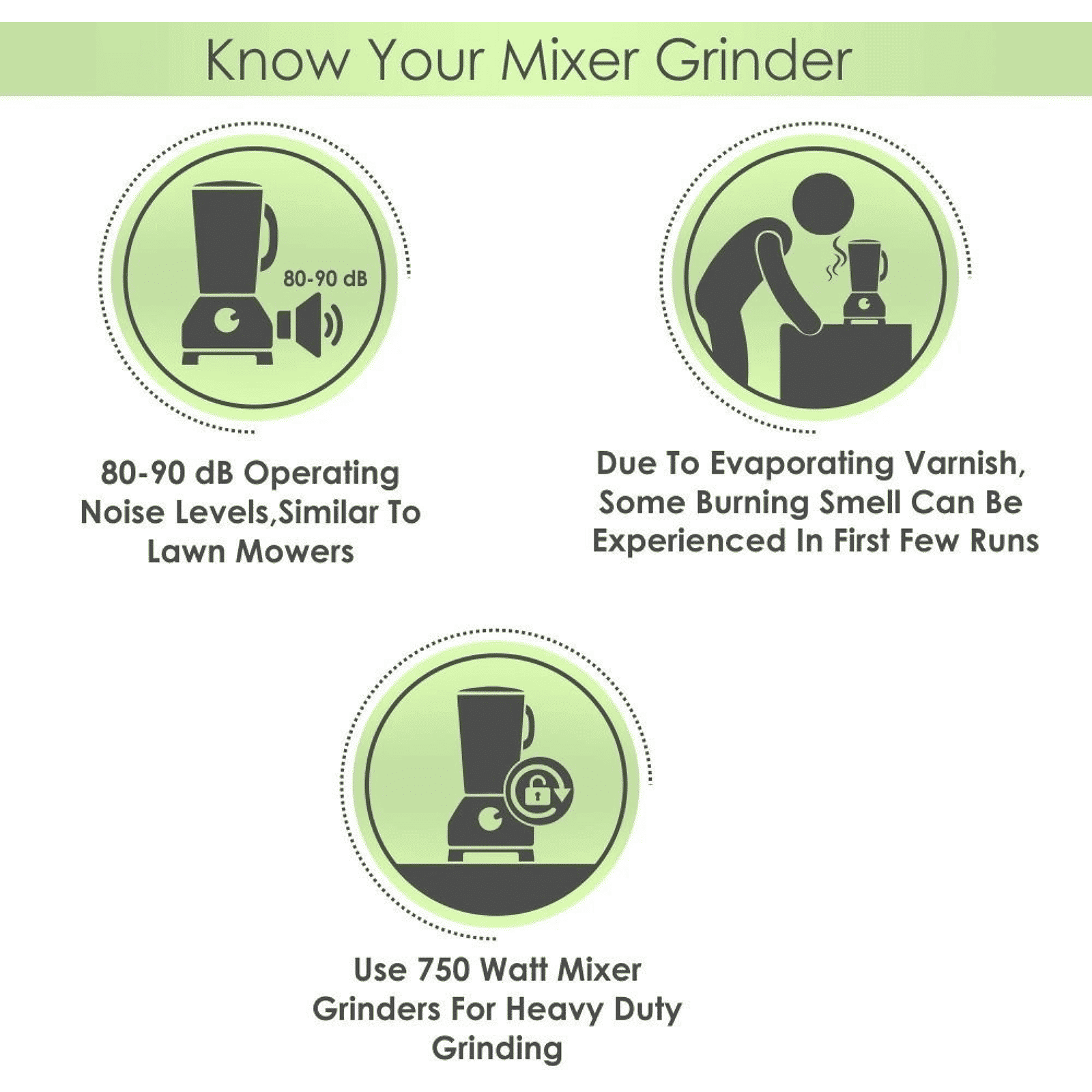 Know Your Mixer Grinder

80-90 dB

80-90 dB Operating Noise Levels,Similar To Lawn Mowers

Due To Evaporating Varnish, Some Burning Smell Can Be Experienced In First Few Runs

Use 750 Watt Mixer Grinders For Heavy Duty Grinding