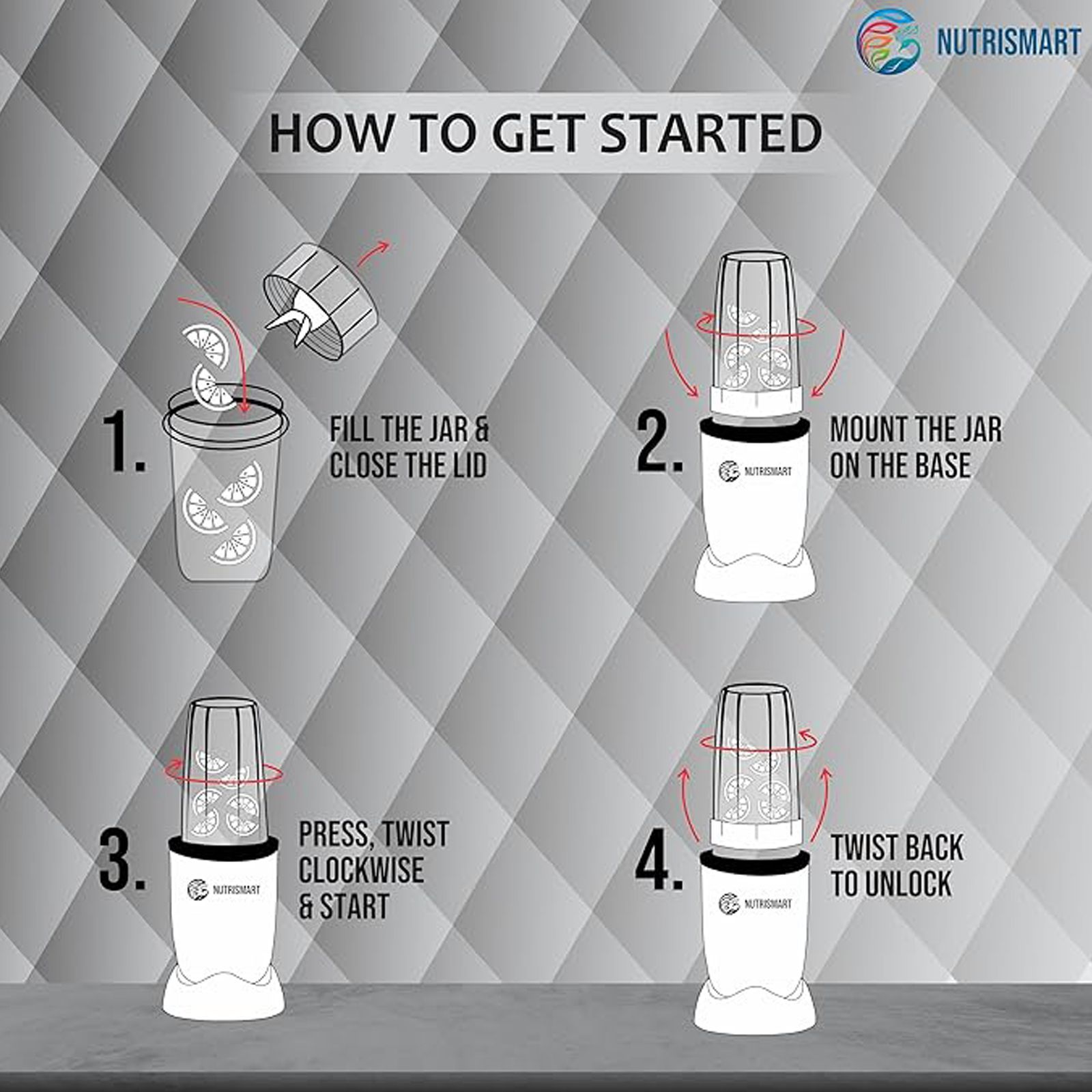 NUTRISMART

HOW TO GET STARTED

1. FILL THE JAR & CLOSE THE LID

2. MOUNT THE JAR ON THE BASE

NUTRISMART

3. PRESS, TWIST CLOCKWISE & START

NUTRISMART

4. TWIST BACK TO UNLOCK

NUTRISMART