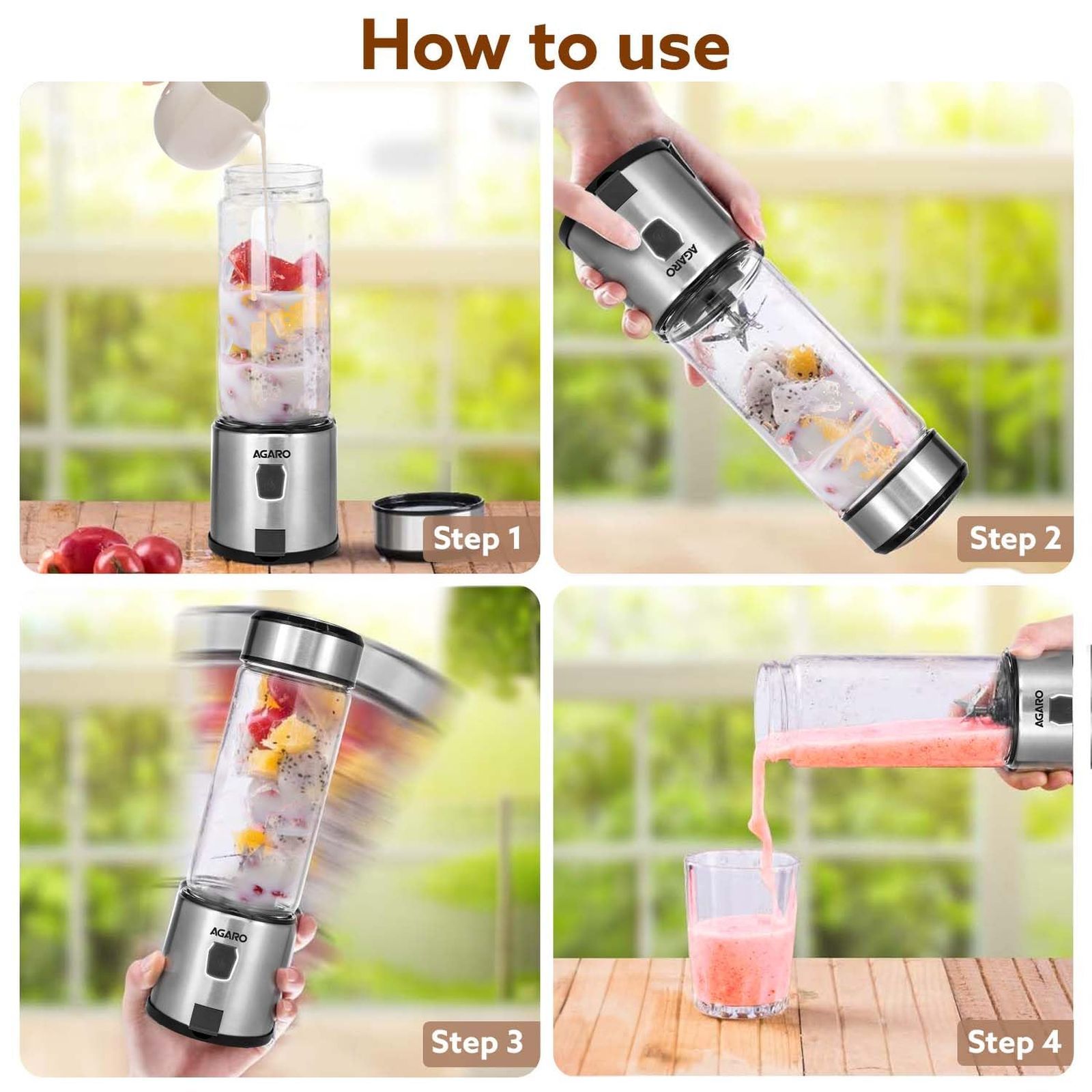 How to use

AGARO

Step 1

AGARO

Step 2

AGARO

Step 3

AGARO

Step 4