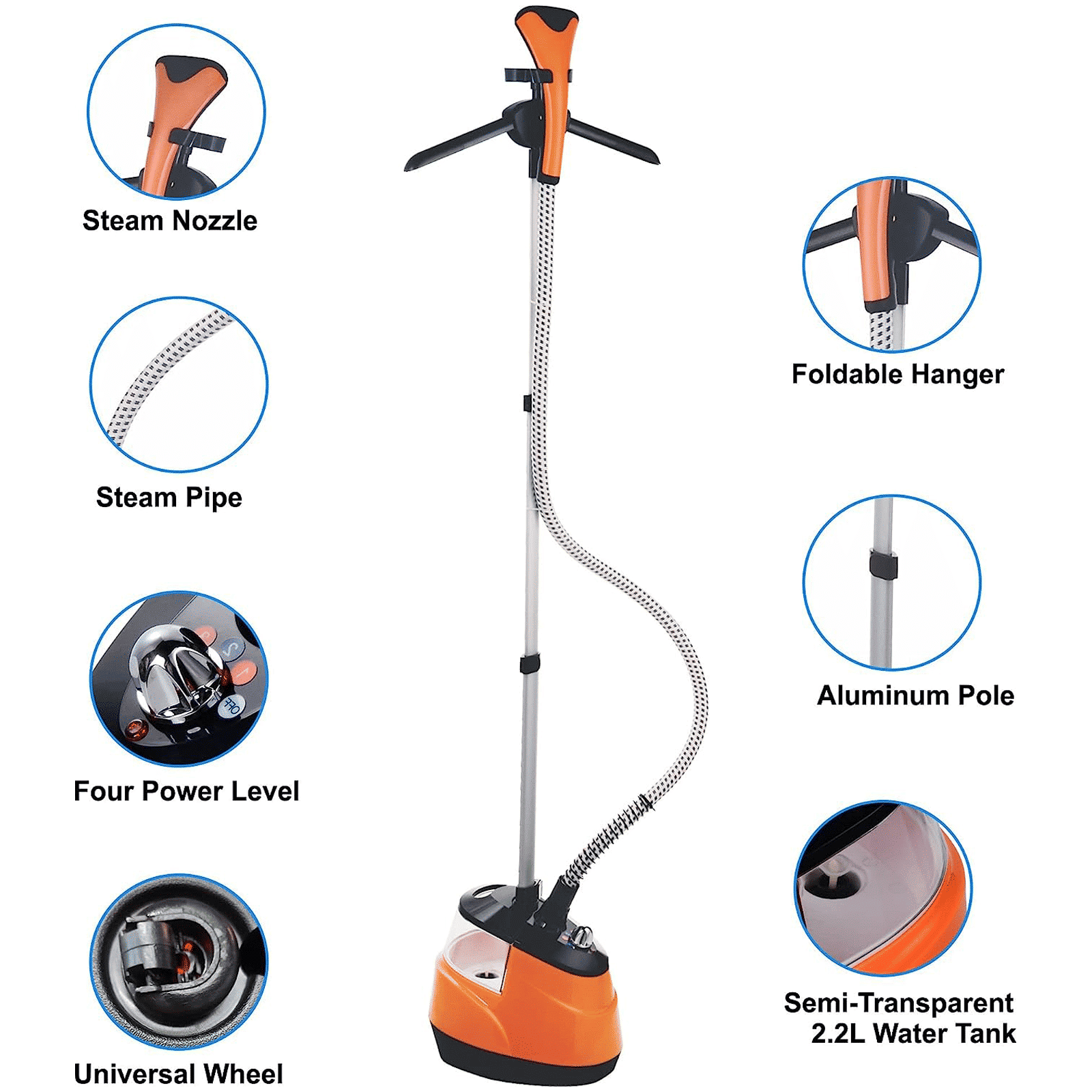 Steam Nozzle

Steam Pipe

Four Power Level

Universal Wheel

Foldable Hanger

Aluminum Pole

Semi-Transparent 2.2L Water Tank