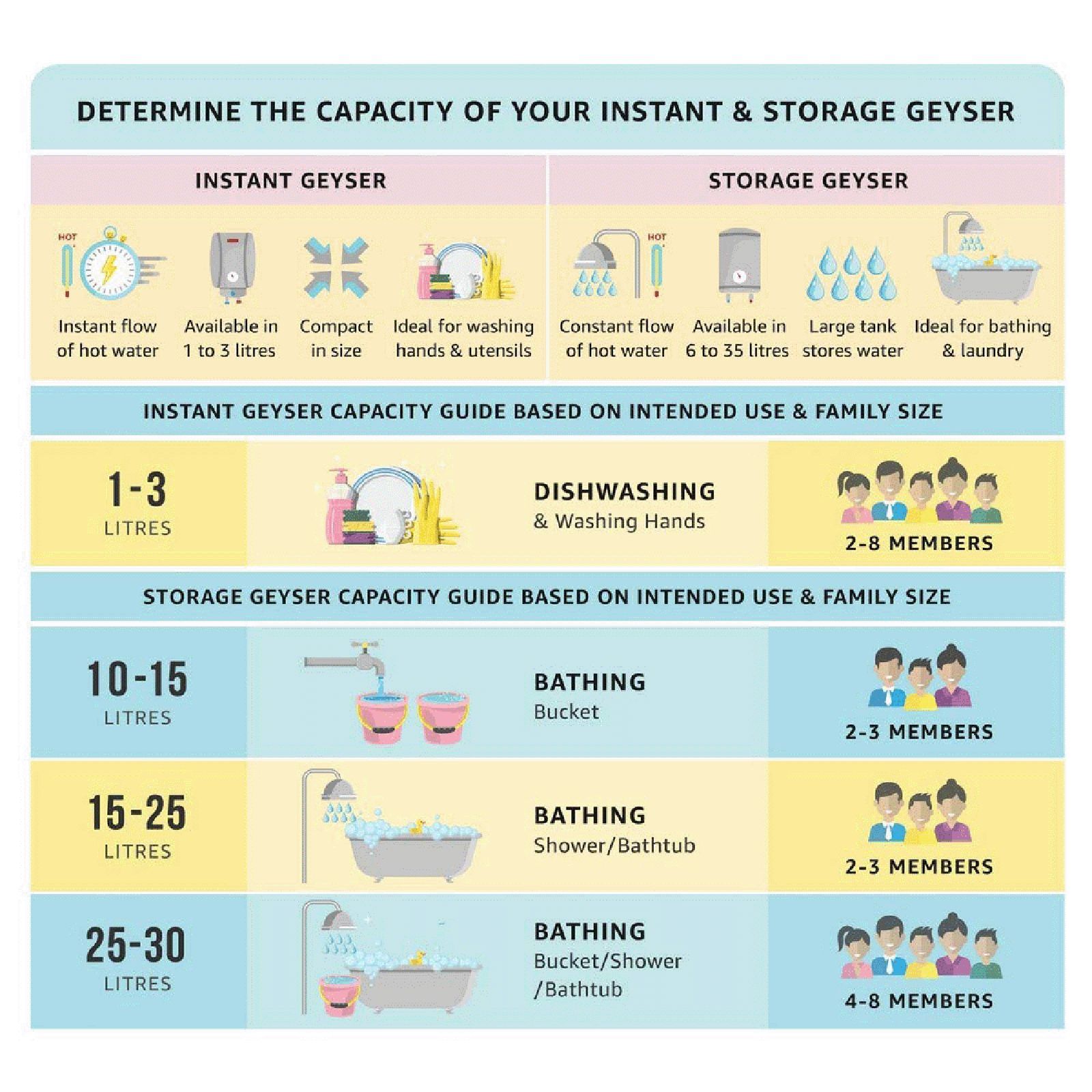 DETERMINE THE CAPACITY OF YOUR INSTANT & STORAGE GEYSER

INSTANT GEYSER

HOT

Instant flow of hot water

Available in 1 to 3 litres

Compact in size

Ideal for washing hands & utensils

STORAGE GEYSER

HOT

Constant flow of hot water

Available in 6 to 35 litres

Large tank stores water

Ideal for bathing & laundry

INSTANT GEYSER CAPACITY GUIDE BASED ON INTENDED USE & FAMILY SIZE

1-3 LITRES

DISHWASHING
& Washing Hands

2-8 MEMBERS

STORAGE GEYSER CAPACITY GUIDE BASED ON INTENDED USE & FAMILY SIZE

10-15 LITRES

BATHING
Bucket

2-3 MEMBERS

15-25 LITRES

BATHING
Shower/Bathtub

2-3 MEMBERS

25-30 LITRES

BATHING
Bucket/Shower /Bathtub

4-8 MEMBERS