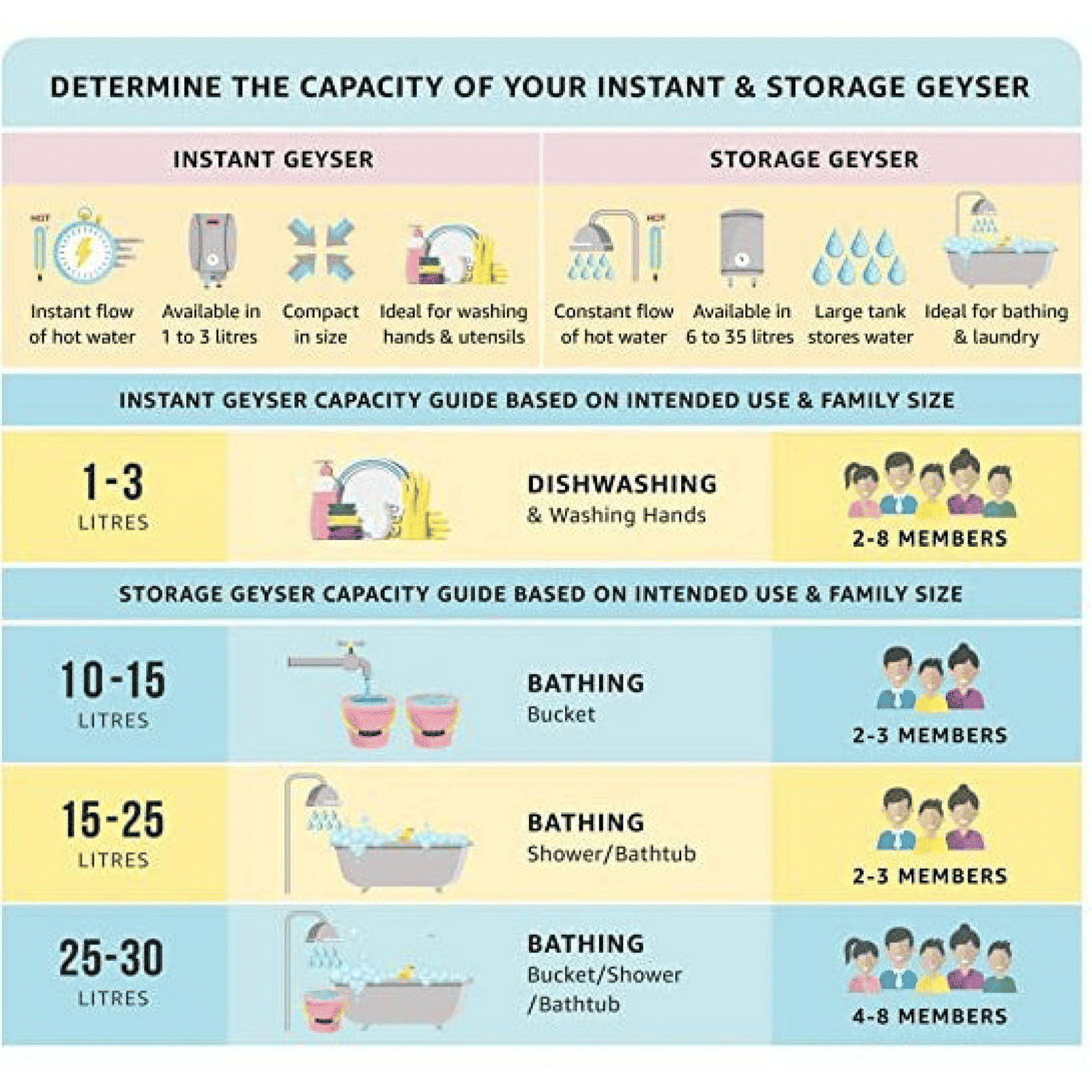 DETERMINE THE CAPACITY OF YOUR INSTANT & STORAGE GEYSER

INSTANT GEYSER

HOT

Instant flow of hot water

Available in 1 to 3 litres

Compact in size

Ideal for washing hands & utensils

STORAGE GEYSER

HOT

Constant flow of hot water

Available in 6 to 35 litres

Large tank stores water

Ideal for bathing & laundry

INSTANT GEYSER CAPACITY GUIDE BASED ON INTENDED USE & FAMILY SIZE

1-3 LITRES

DISHWASHING & Washing Hands

2-8 MEMBERS

STORAGE GEYSER CAPACITY GUIDE BASED ON INTENDED USE & FAMILY SIZE

10-15 LITRES

BATHING Bucket

2-3 MEMBERS

15-25 LITRES

BATHING Shower/Bathtub

2-3 MEMBERS

25-30 LITRES

BATHING Bucket/Shower /Bathtub

4-8 MEMBERS