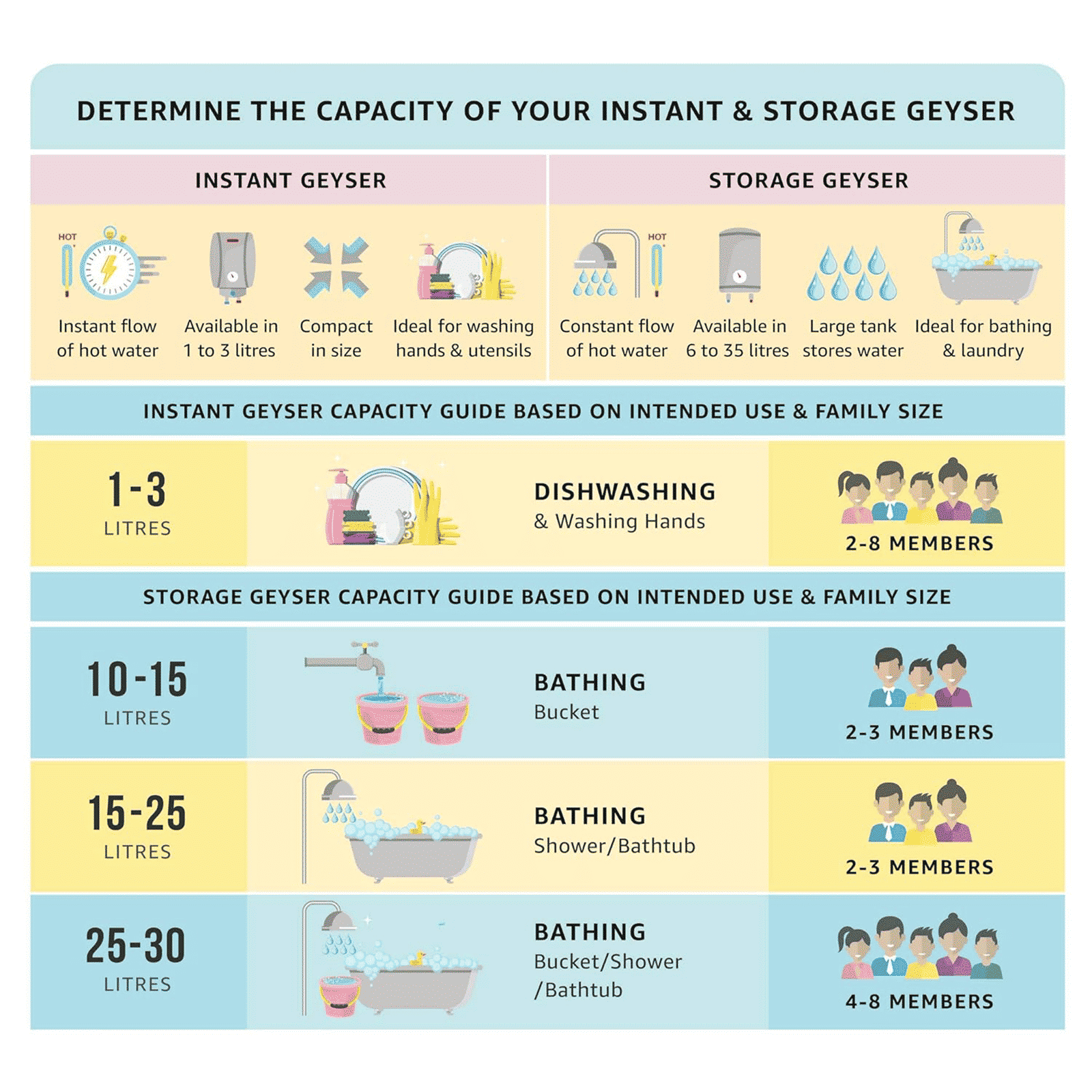 DETERMINE THE CAPACITY OF YOUR INSTANT & STORAGE GEYSER

INSTANT GEYSER

HOT

Instant flow of hot water

Available in 1 to 3 litres

Compact in size

Ideal for washing hands & utensils

STORAGE GEYSER

HOT

Constant flow of hot water

Available in 6 to 35 litres

Large tank stores water

Ideal for bathing & laundry

INSTANT GEYSER CAPACITY GUIDE BASED ON INTENDED USE & FAMILY SIZE

1-3 LITRES

DISHWASHING
& Washing Hands

2-8 MEMBERS

STORAGE GEYSER CAPACITY GUIDE BASED ON INTENDED USE & FAMILY SIZE

10-15 LITRES

BATHING
Bucket

2-3 MEMBERS

15-25 LITRES

BATHING
Shower/Bathtub

2-3 MEMBERS

25-30 LITRES

BATHING
Bucket/Shower /Bathtub

4-8 MEMBERS