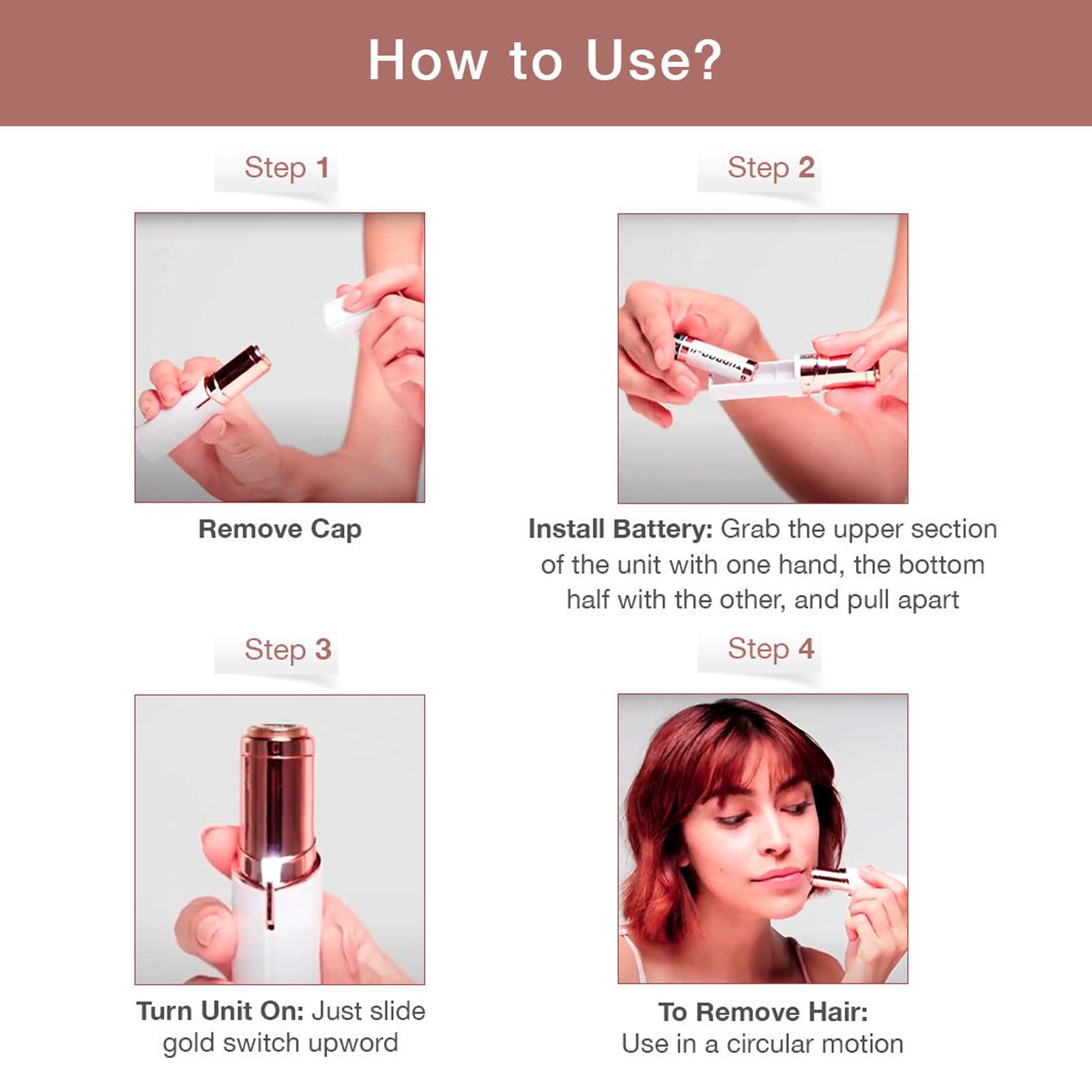 How to Use?

Step 1

Remove Cap

Step 2

Install Battery: Grab the upper section of the unit with one hand, the bottom half with the other, and pull apart

Step 3

Turn Unit On: Just slide gold switch upword

Step 4

To Remove Hair: Use in a circular motion