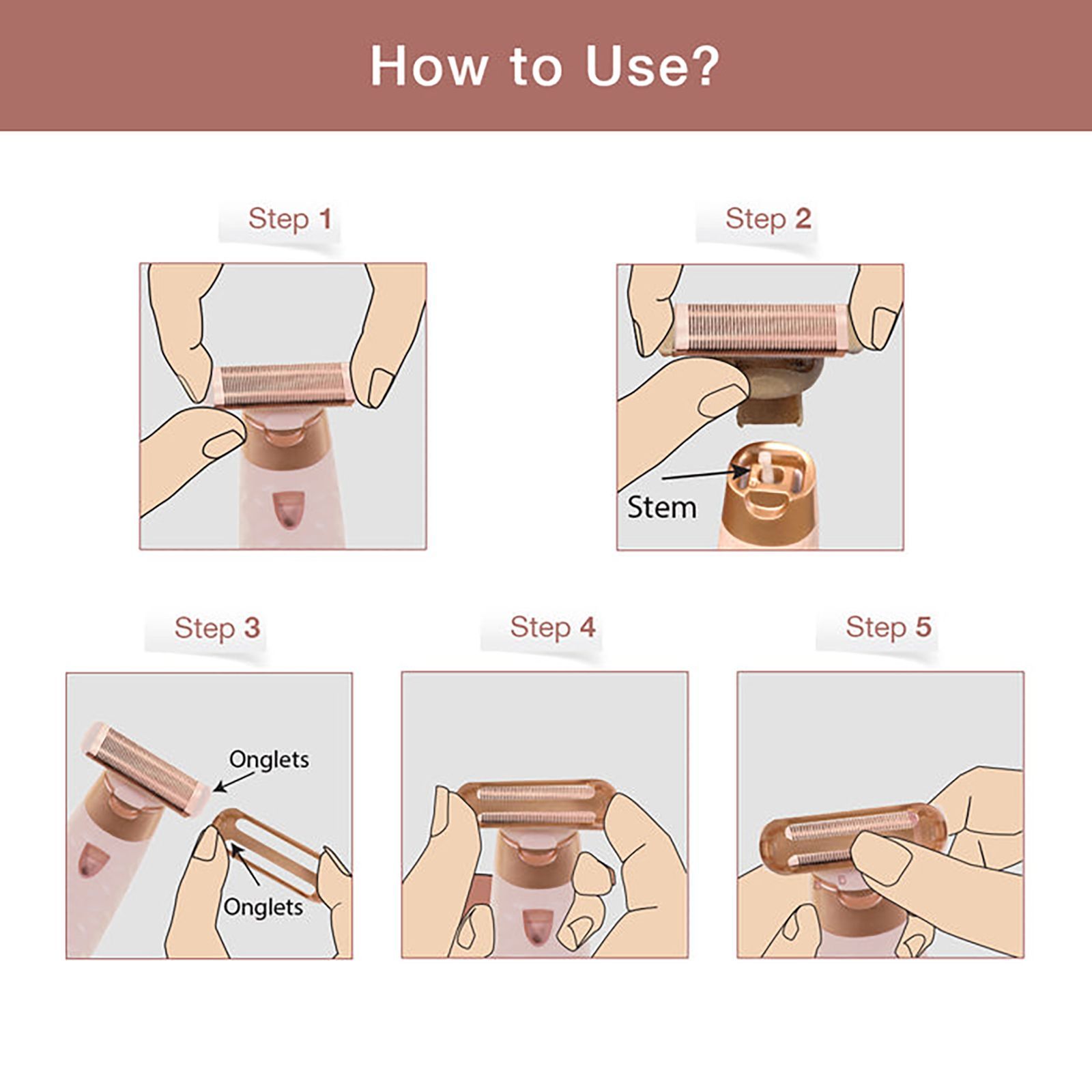 How to Use?

Step 1

Step 2

Stem

Step 3

Onglets

Onglets

Step 4

Step 5