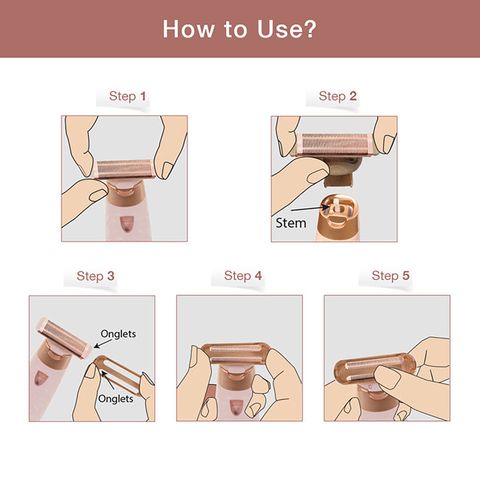 How to Use?

Step 1

Step 2

Stem

Step 3

Onglets

Onglets

Step 4

Step 5