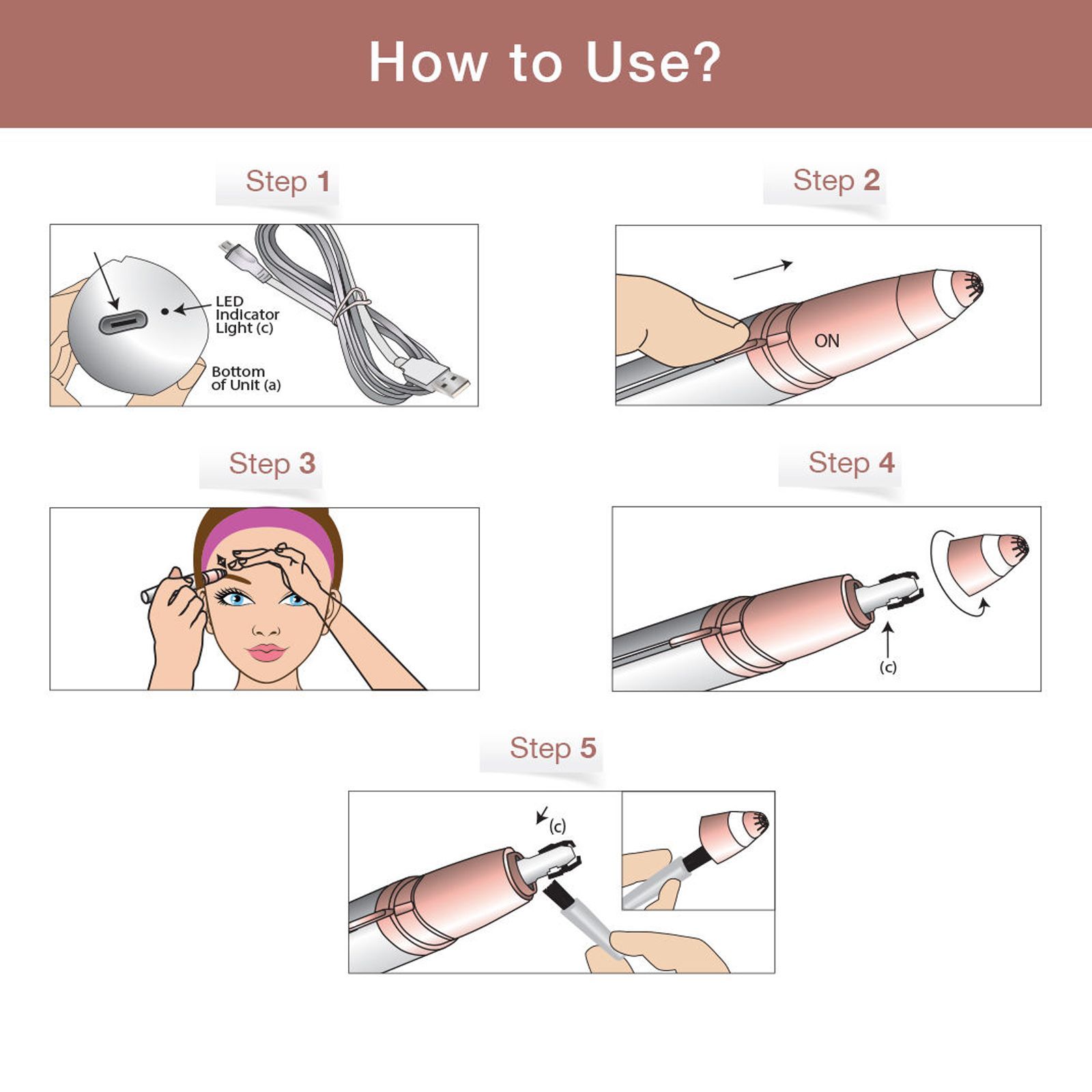 How to Use?

Step 1

LED Indicator Light (c)

Bottom of Unit (a)

Step 2

ON

Step 3

Step 4

(c)

Step 5

(c)