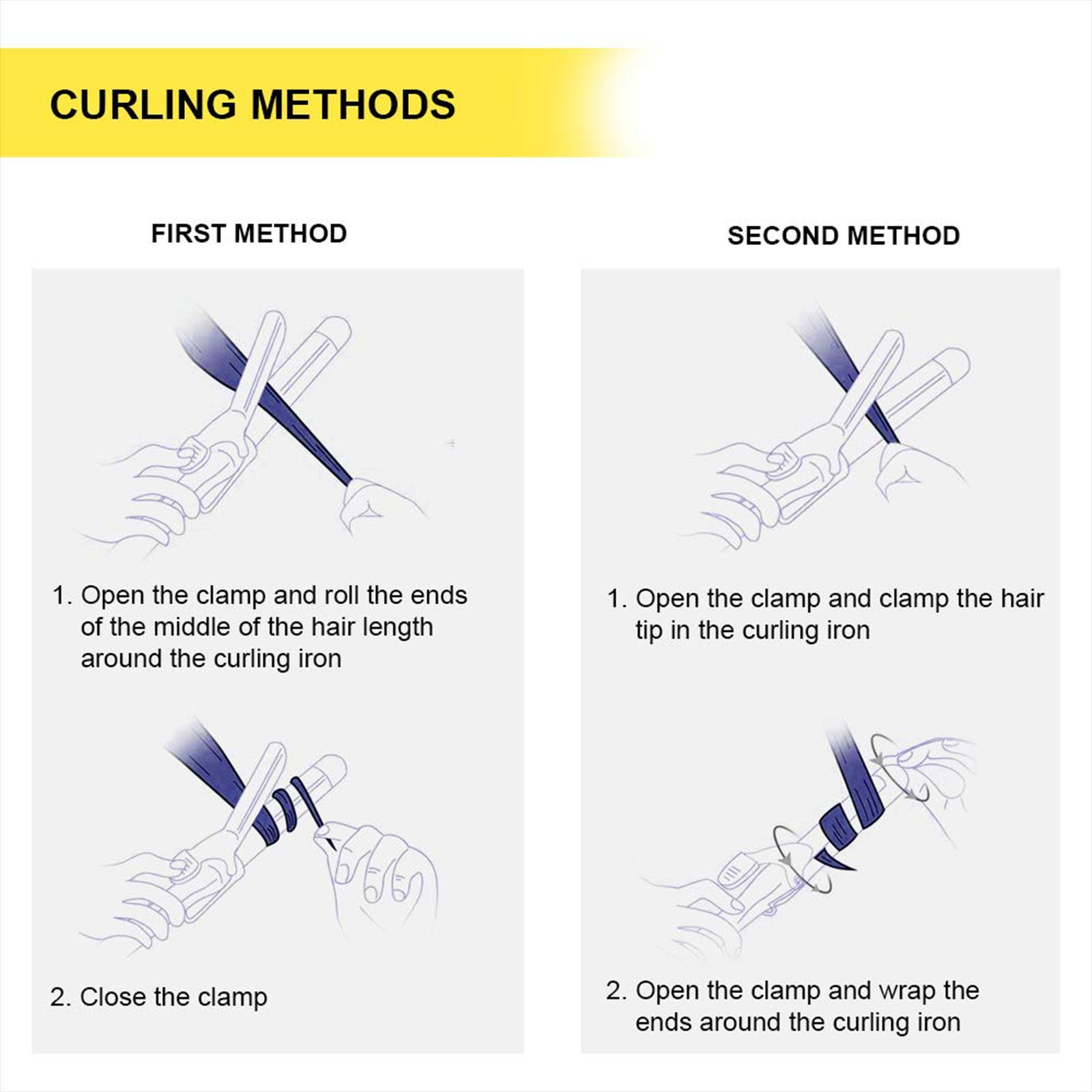 CURLING METHODS

FIRST METHOD

1. Open the clamp and roll the ends of the middle of the hair length around the curling iron

2. Close the clamp

SECOND METHOD

1. Open the clamp and clamp the hair tip in the curling iron

2. Open the clamp and wrap the ends around the curling iron