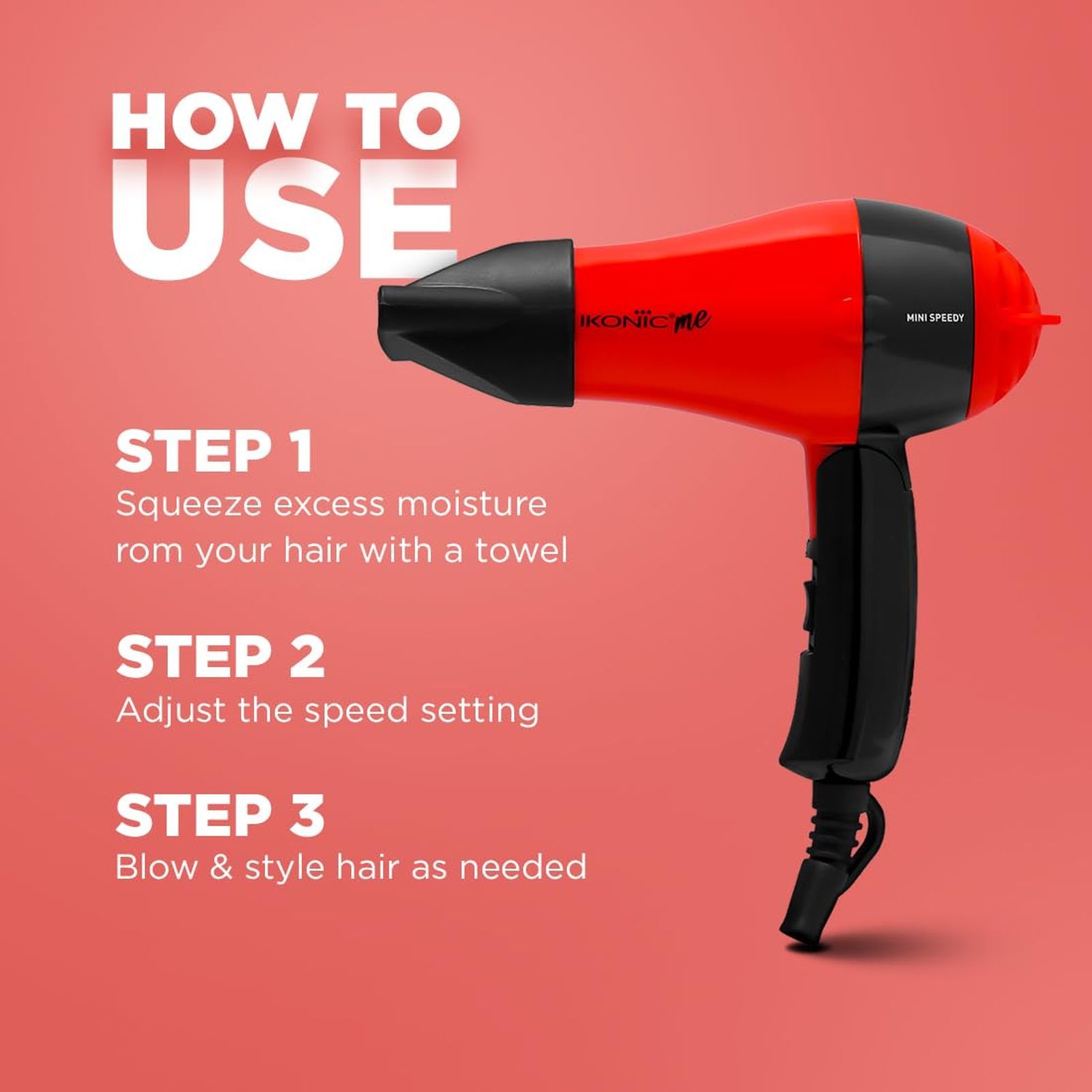 HOW TO USE

IKONIC me

MINI SPEEDY

STEP 1
Squeeze excess moisture rom your hair with a towel

STEP 2
Adjust the speed setting

STEP 3
Blow & style hair as needed