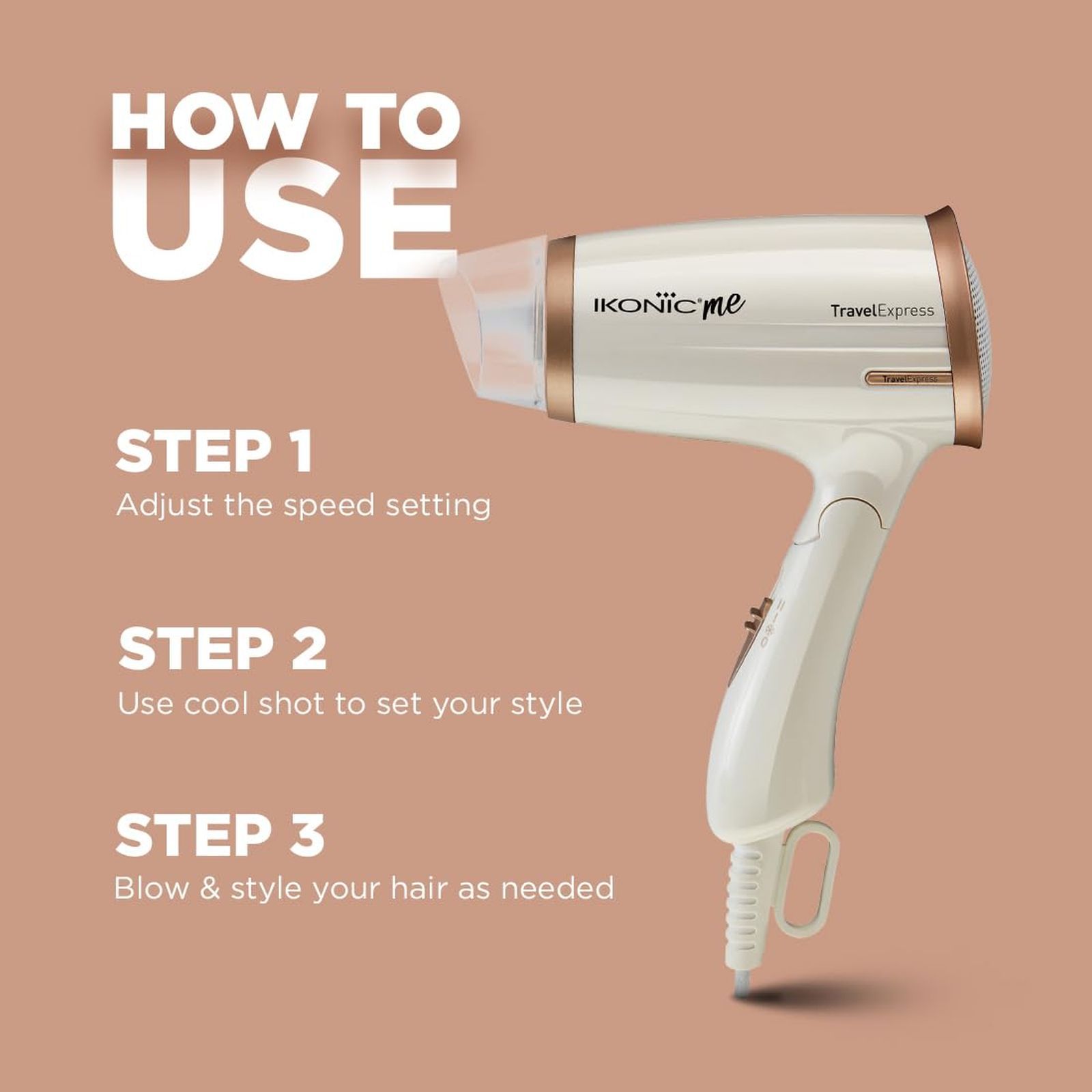 HOW TO USE

IKONIC me

TravelExpress

TravelExpress

STEP 1
Adjust the speed setting

STEP 2
Use cool shot to set your style

STEP 3
Blow & style your hair as needed