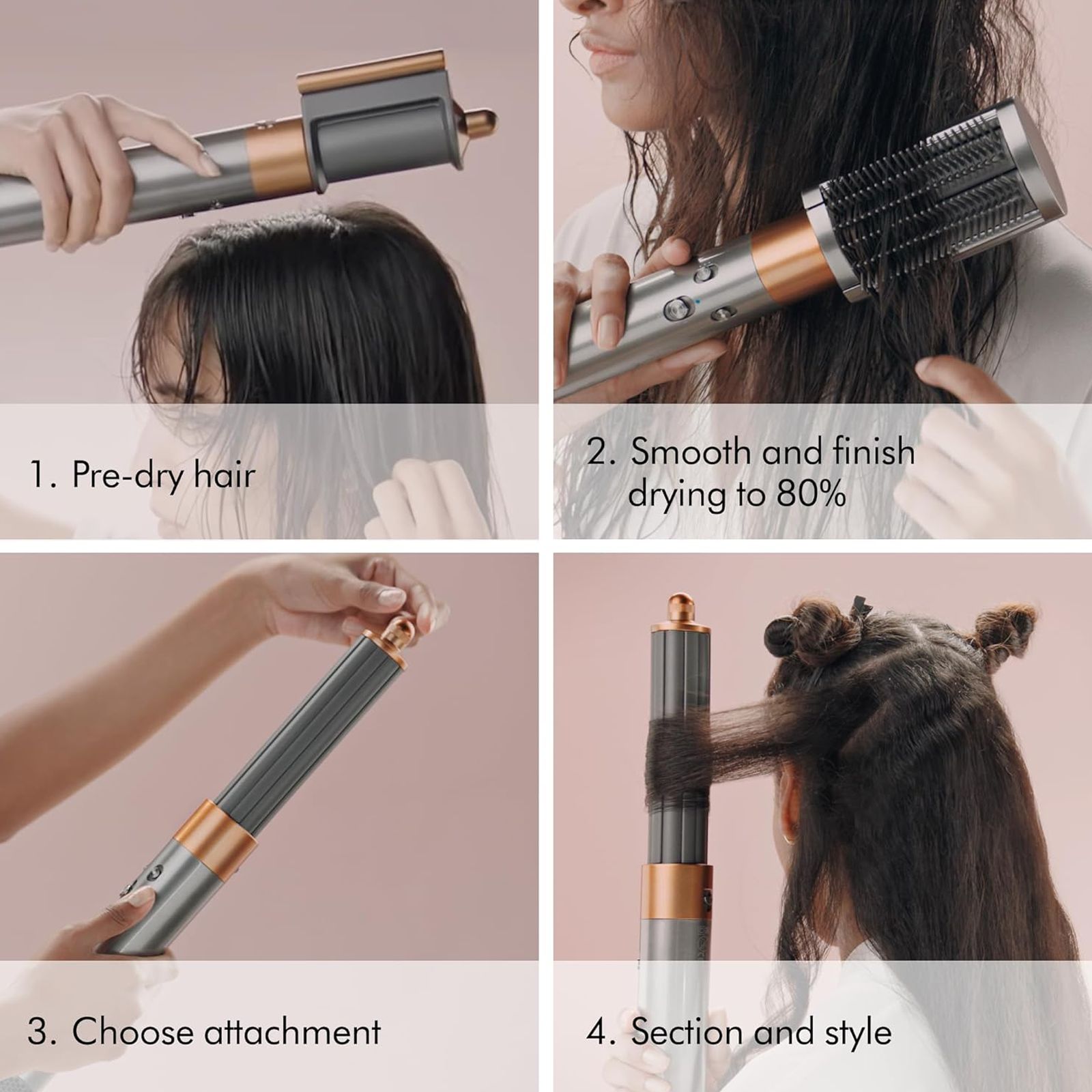 1. Pre-dry hair

2. Smooth and finish drying to 80%

3. Choose attachment

4. Section and style