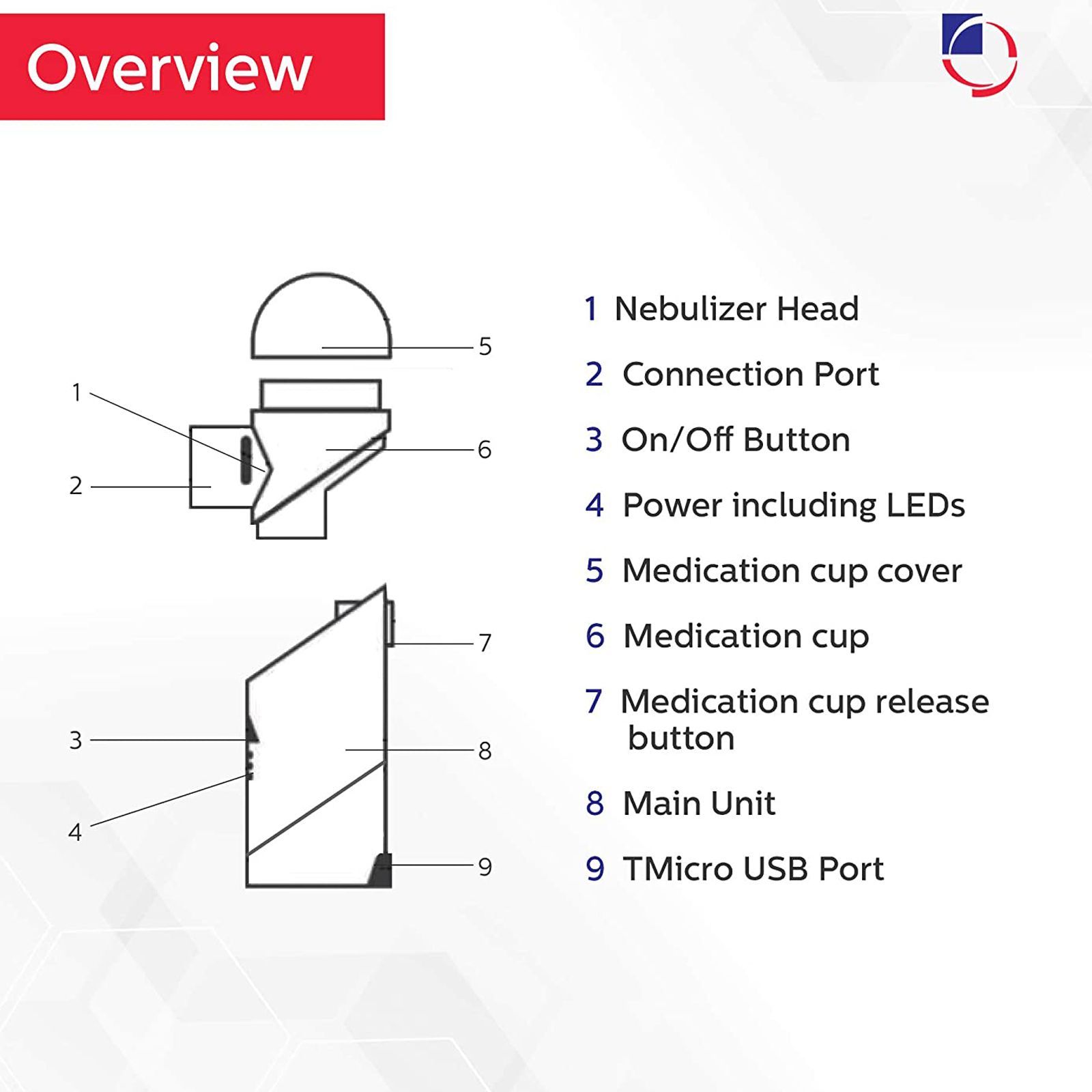 Overview

5

1

6

2

7

3

8

4

9

1 Nebulizer Head
2 Connection Port
3 On/Off Button
4 Power including LEDs
5 Medication cup cover
6 Medication cup
7 Medication cup release button
8 Main Unit
9 TMicro USB Port