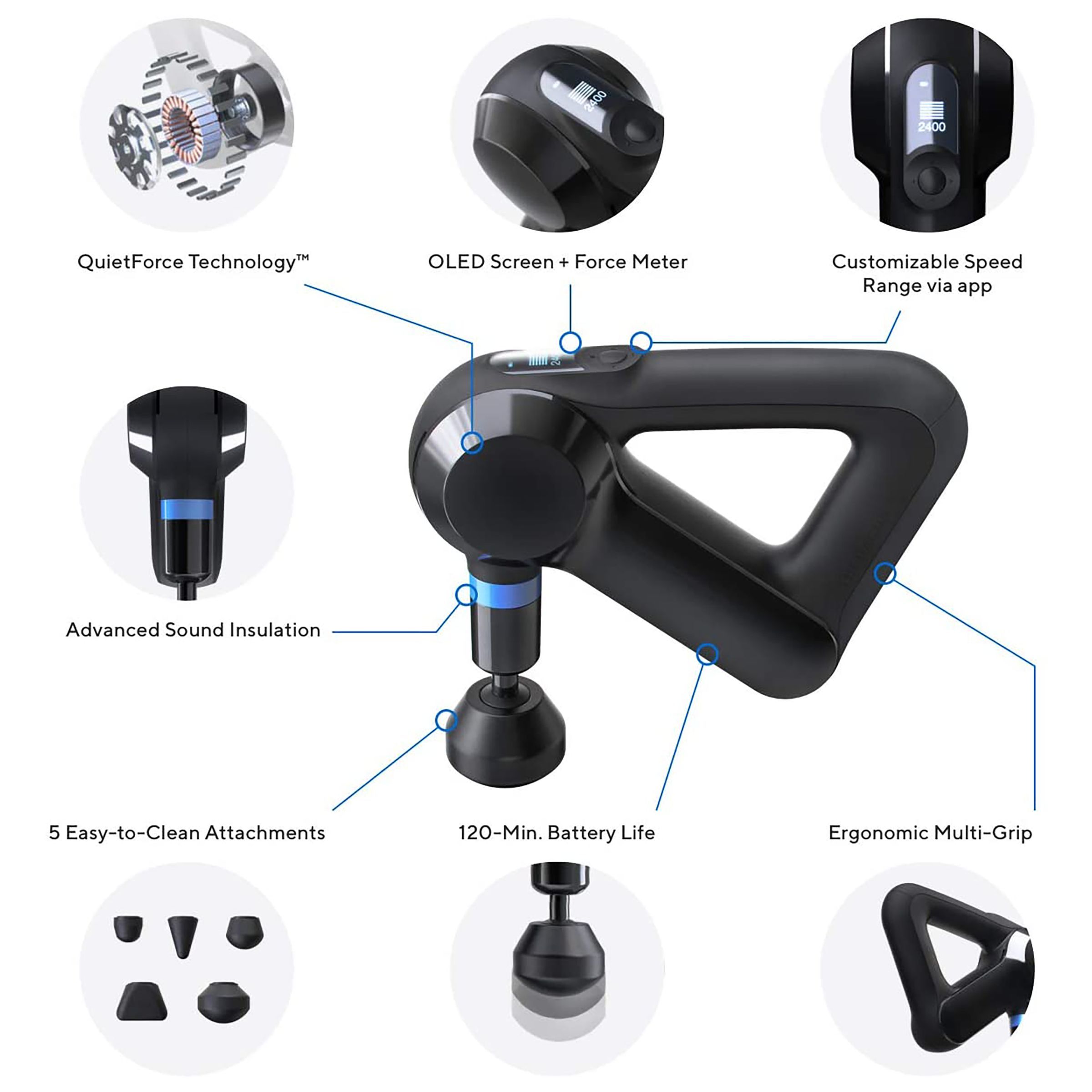 2400

2400

QuietForce Technology™

OLED Screen + Force Meter

Customizable Speed Range via app

Advanced Sound Insulation

5 Easy-to-Clean Attachments

120-Min. Battery Life

Ergonomic Multi-Grip