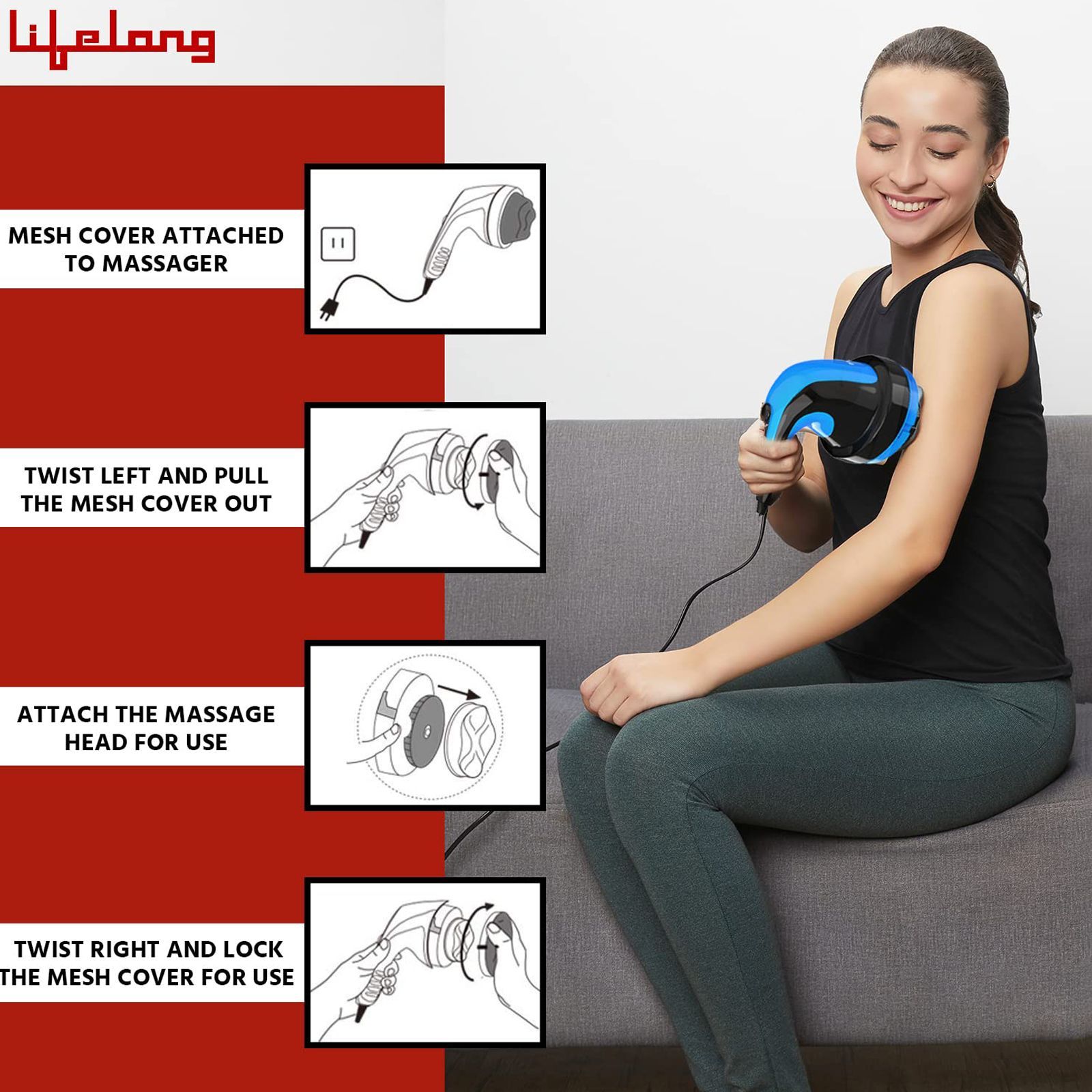 Lifelong

MESH COVER ATTACHED TO MASSAGER

TWIST LEFT AND PULL THE MESH COVER OUT

ATTACH THE MASSAGE HEAD FOR USE

TWIST RIGHT AND LOCK THE MESH COVER FOR USE