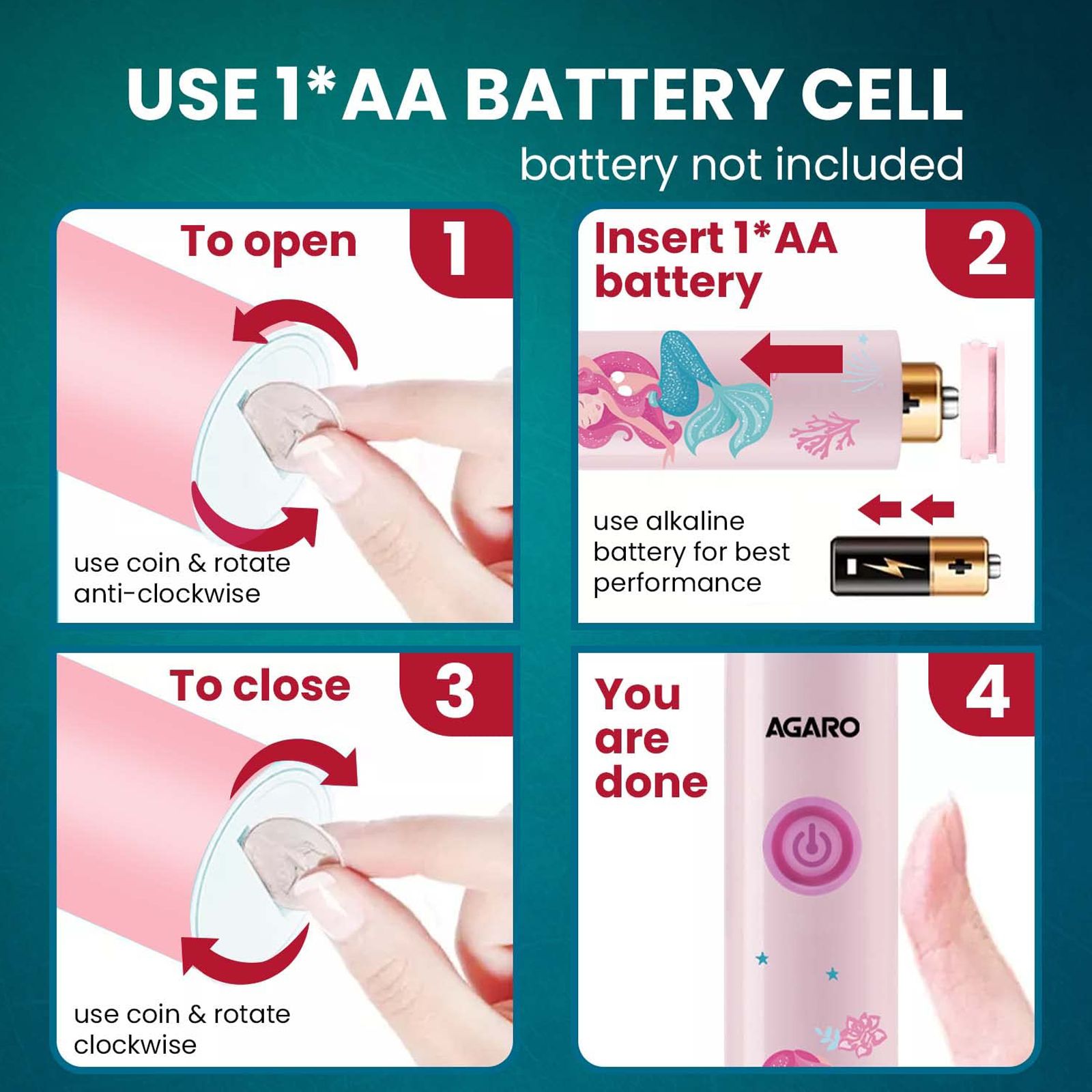 USE 1*AA BATTERY CELL
battery not included

To open
1
use coin & rotate anti-clockwise

Insert 1*AA battery
2
use alkaline battery for best performance

To close
3
use coin & rotate clockwise

You are done
4
AGARO