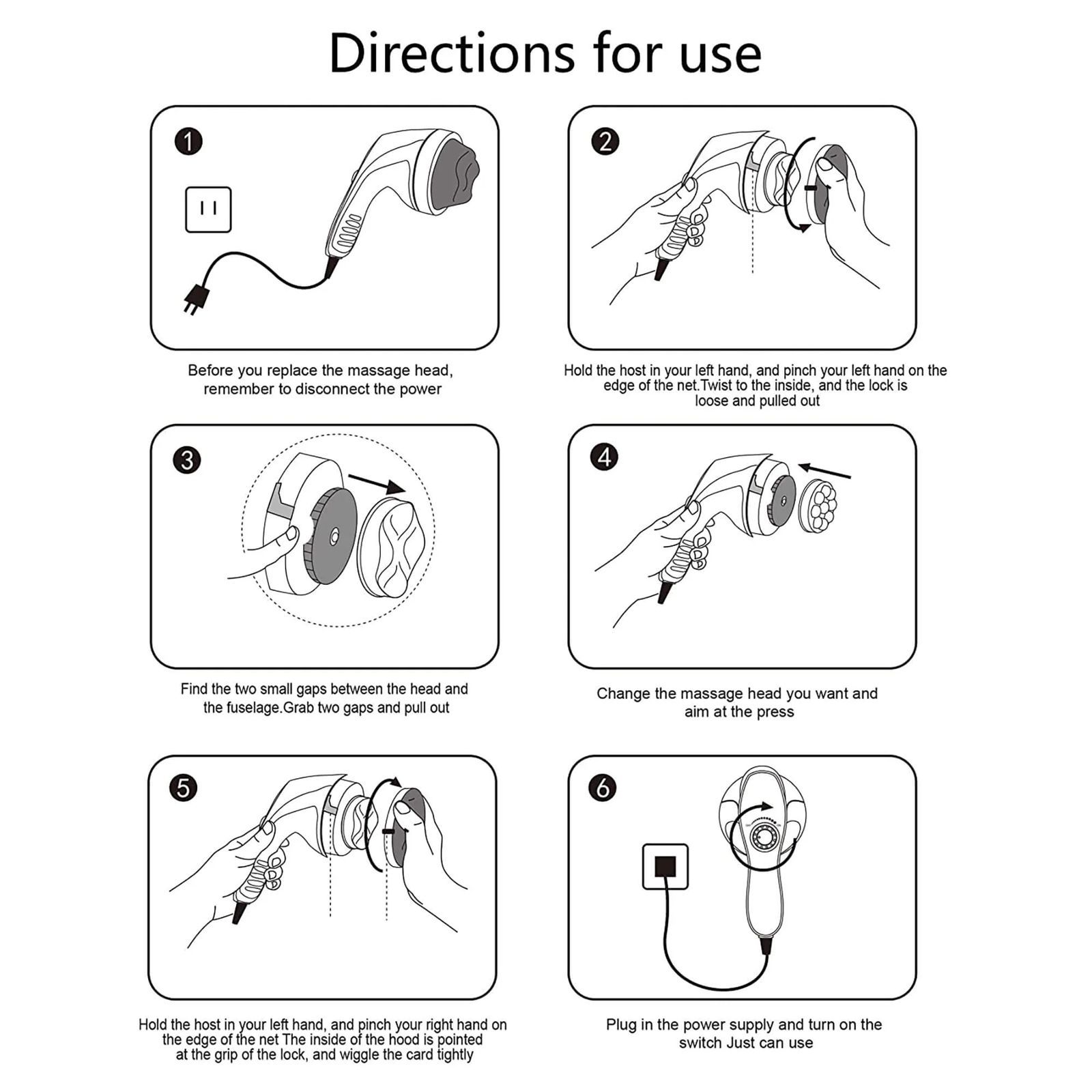 Directions for use

1

Before you replace the massage head, remember to disconnect the power

2

Hold the host in your left hand, and pinch your left hand on the edge of the net.Twist to the inside, and the lock is loose and pulled out

3

Find the two small gaps between the head and the fuselage.Grab two gaps and pull out

4

Change the massage head you want and aim at the press

5

Hold the host in your left hand, and pinch your right hand on the edge of the net The inside of the hood is pointed at the grip of the lock, and wiggle the card tightly

6

Plug in the power supply and turn on the switch Just can use