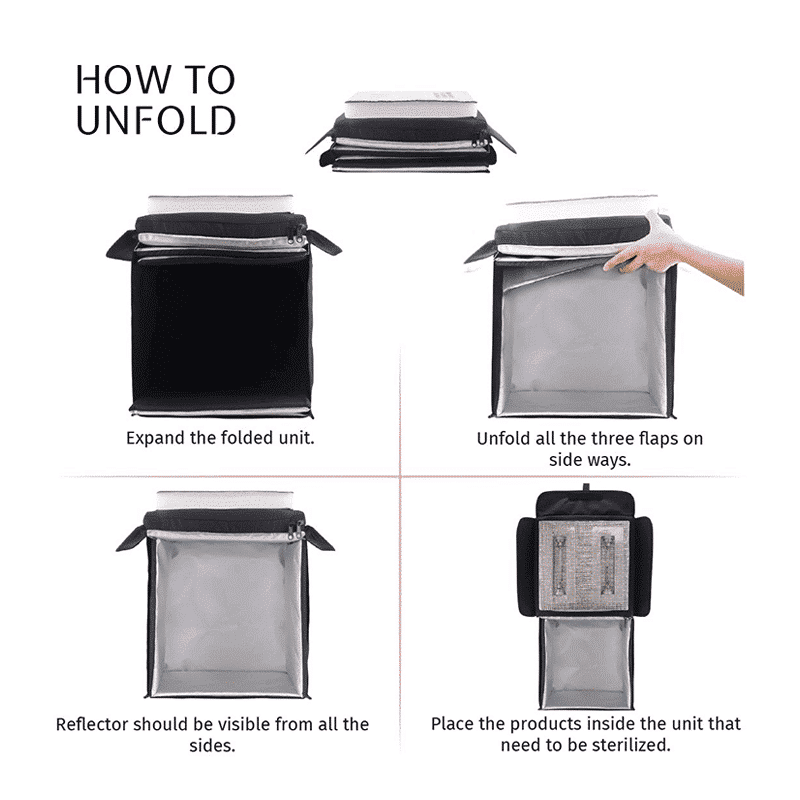 HOW TO
UNFOLD

Expand the folded unit.

Unfold all the three flaps on side ways.

Reflector should be visible from all the sides.

Place the products inside the unit that need to be sterilized.