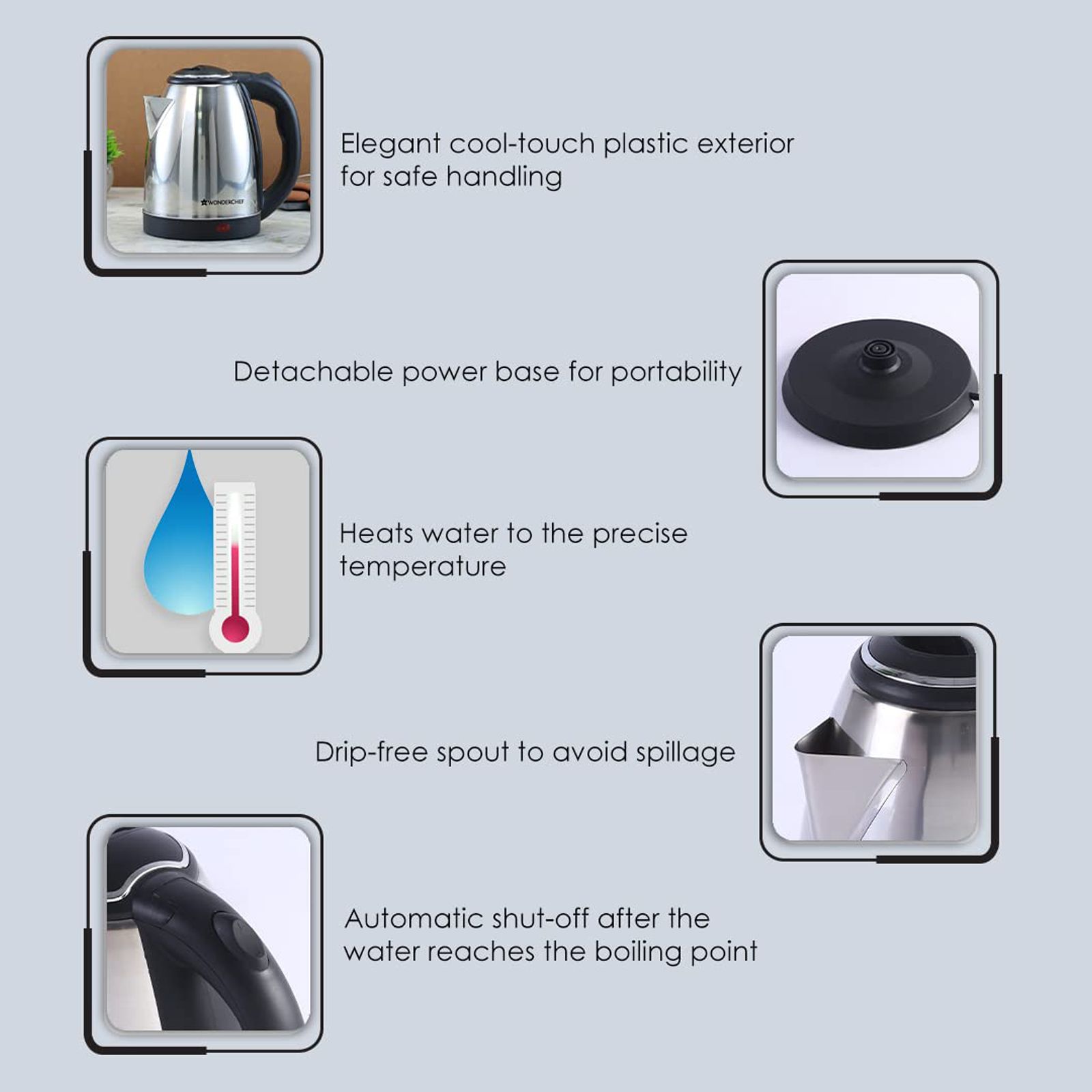 WONDERCHEF

Elegant cool-touch plastic exterior for safe handling

Detachable power base for portability

Heats water to the precise temperature

Drip-free spout to avoid spillage

Automatic shut-off after the water reaches the boiling point