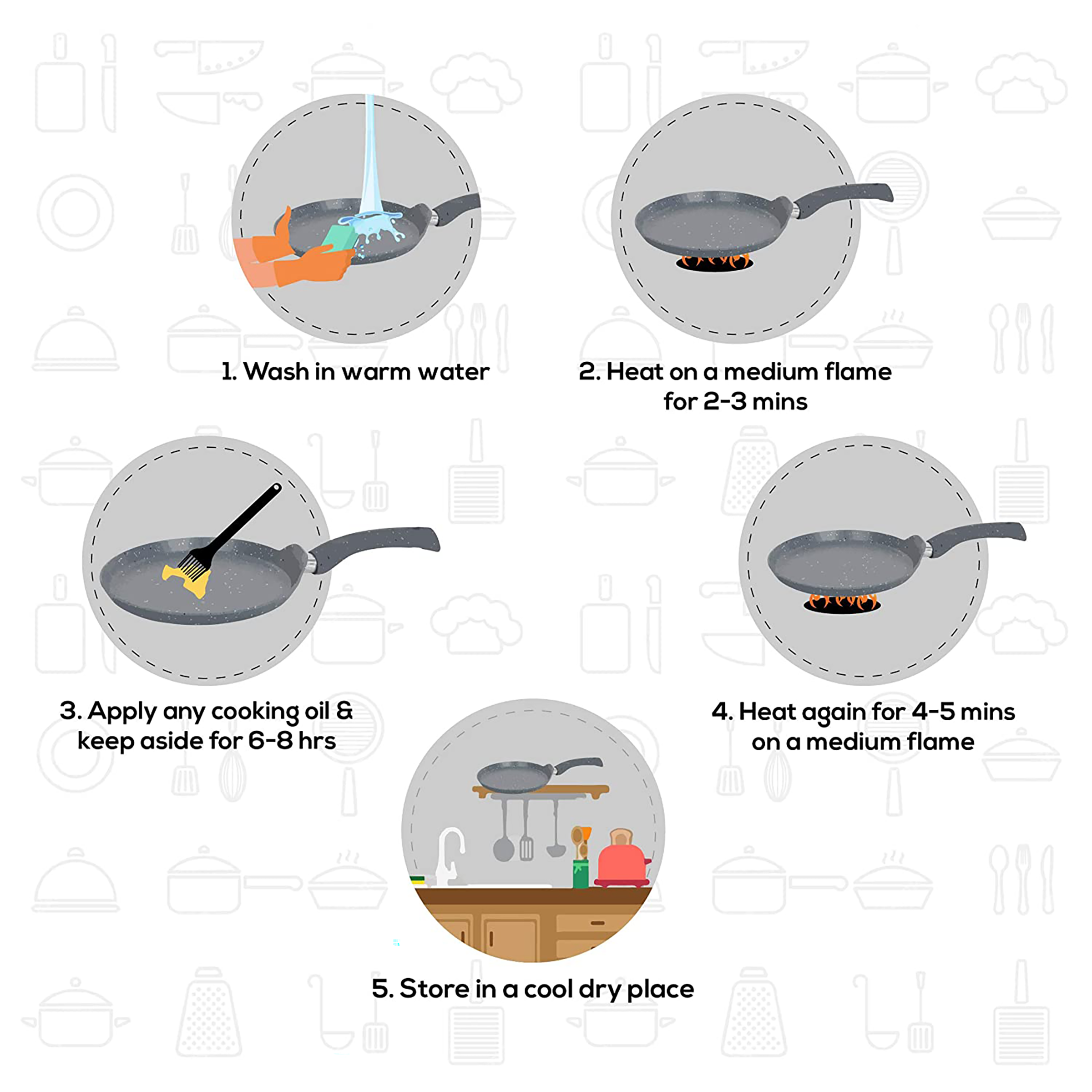 1. Wash in warm water

2. Heat on a medium flame for 2-3 mins

3. Apply any cooking oil & keep aside for 6-8 hrs

4. Heat again for 4-5 mins on a medium flame

5. Store in a cool dry place