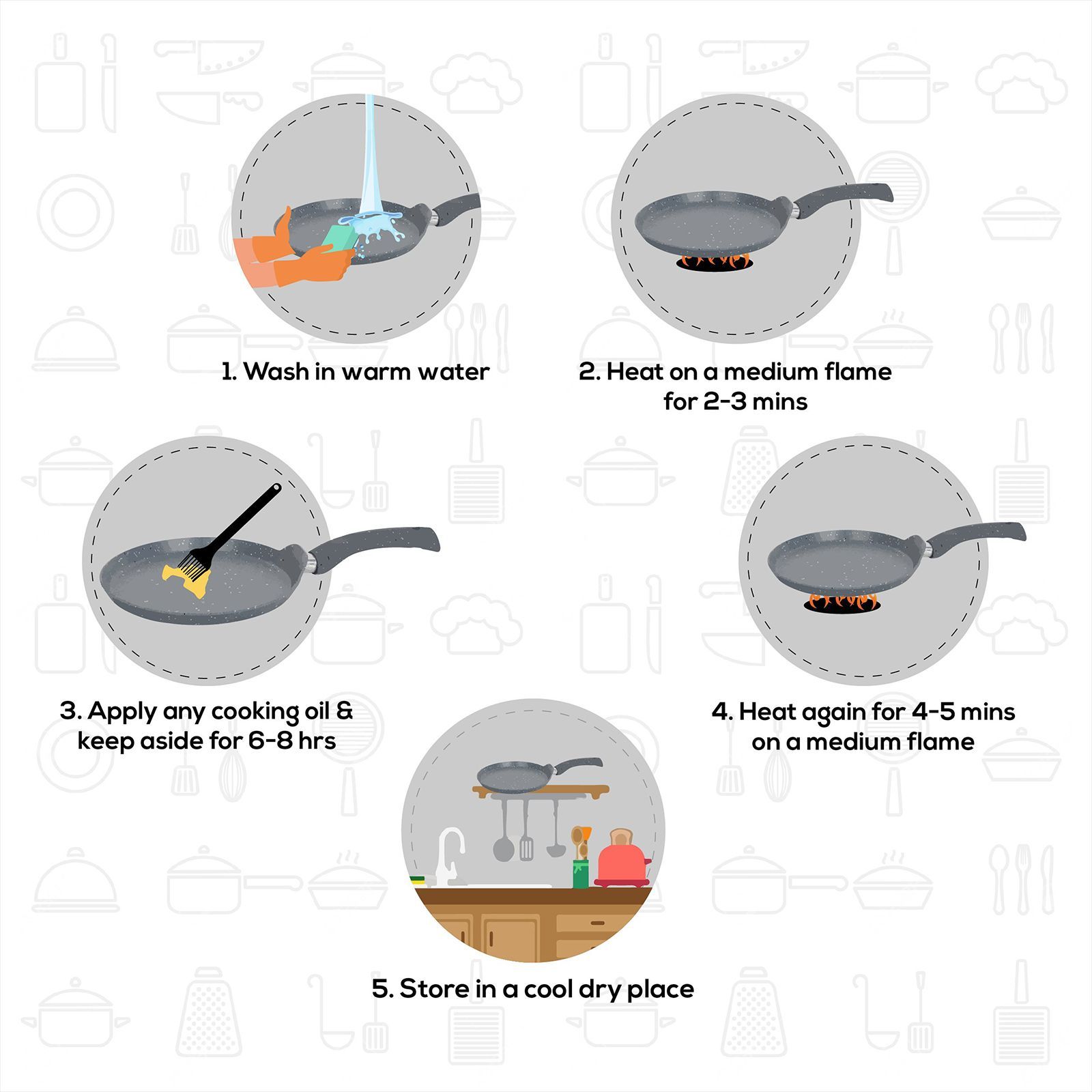 1. Wash in warm water

2. Heat on a medium flame for 2-3 mins

3. Apply any cooking oil & keep aside for 6-8 hrs

4. Heat again for 4-5 mins on a medium flame

5. Store in a cool dry place