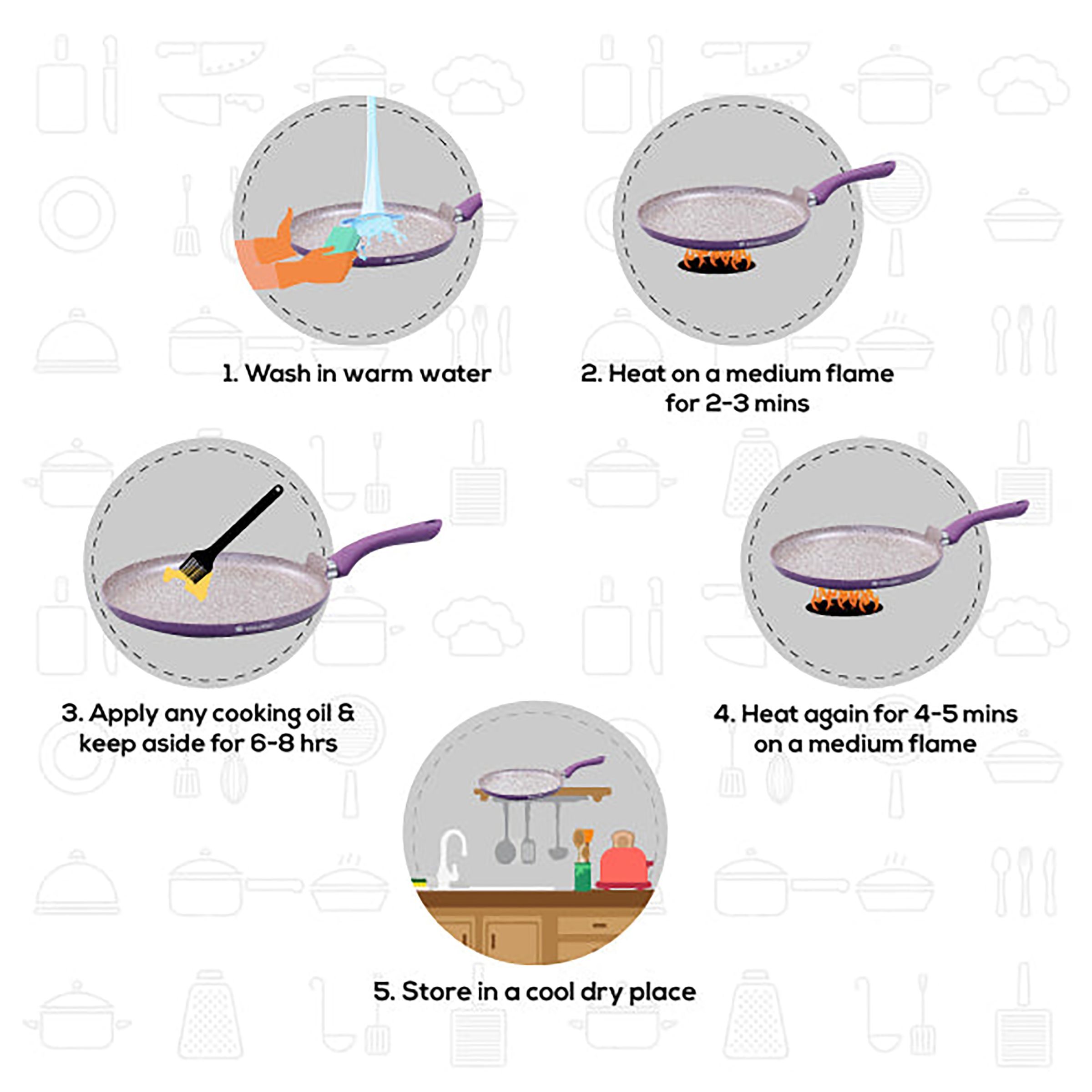 1. Wash in warm water

2. Heat on a medium flame for 2-3 mins

3. Apply any cooking oil & keep aside for 6-8 hrs

4. Heat again for 4-5 mins on a medium flame

5. Store in a cool dry place