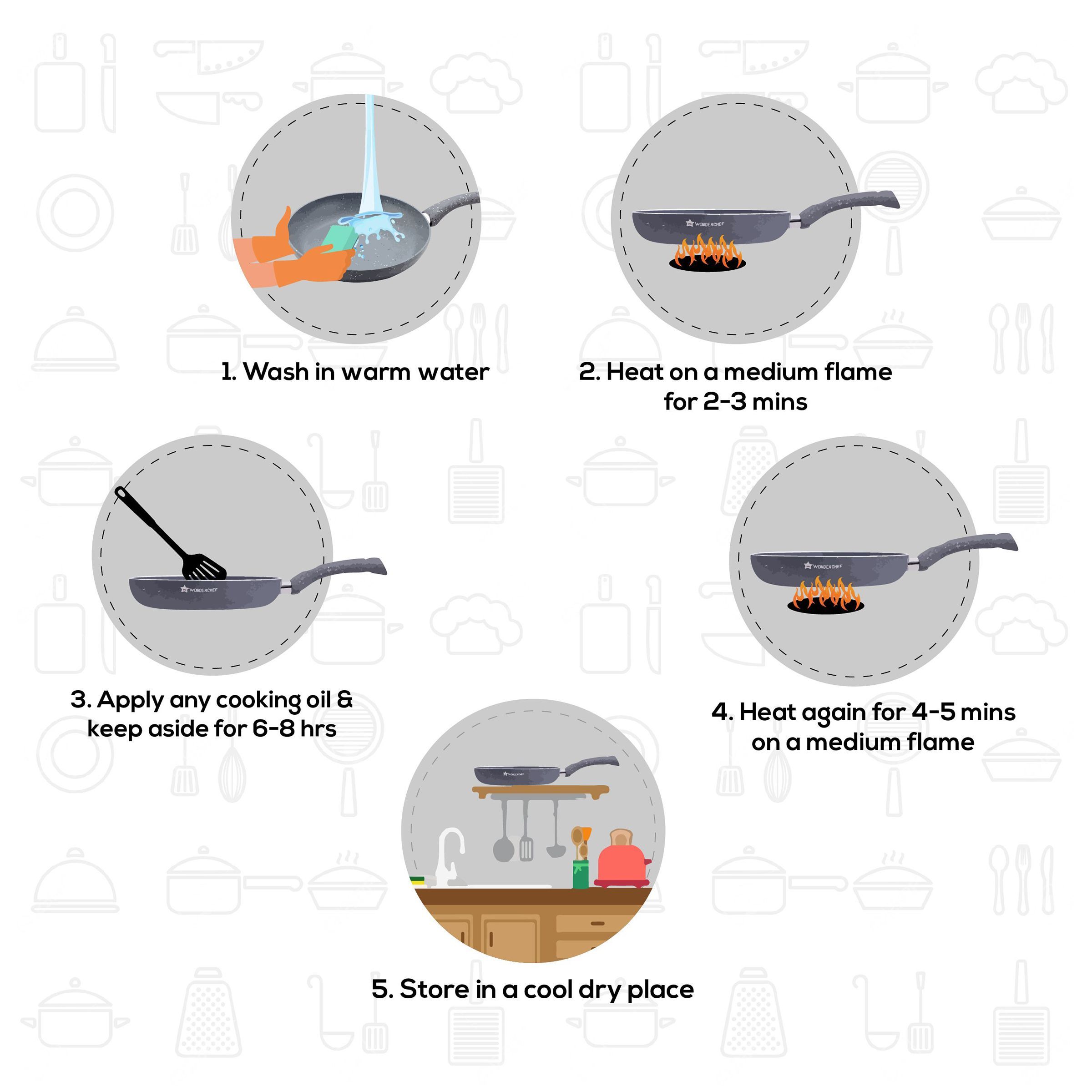 1. Wash in warm water

WONDERCHEF

2. Heat on a medium flame for 2-3 mins

WONDERCHEF

3. Apply any cooking oil & keep aside for 6-8 hrs

WONDERCHEF

4. Heat again for 4-5 mins on a medium flame

WONDERCHEF

5. Store in a cool dry place