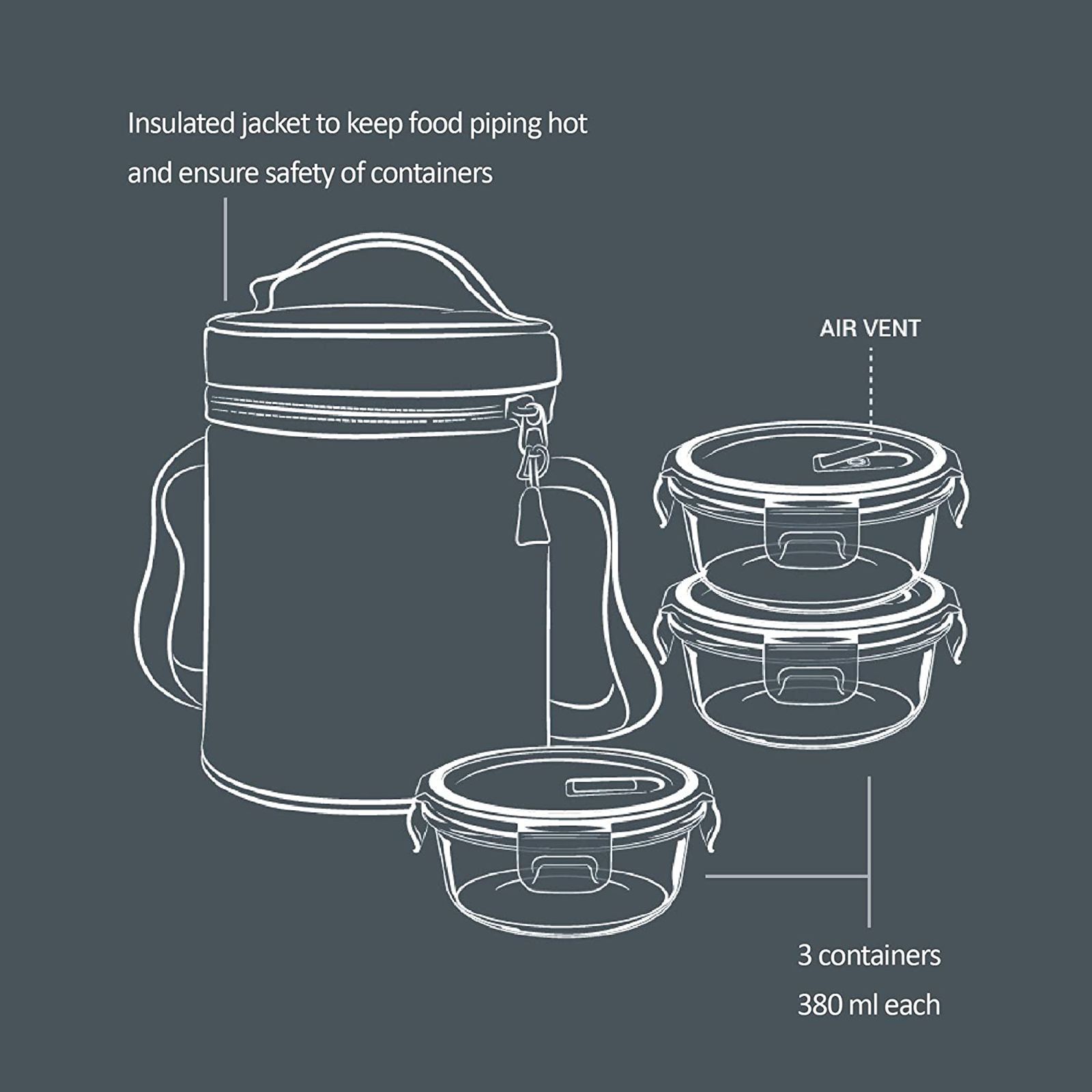 Insulated jacket to keep food piping hot and ensure safety of containers

AIR VENT

3 containers
380 ml each