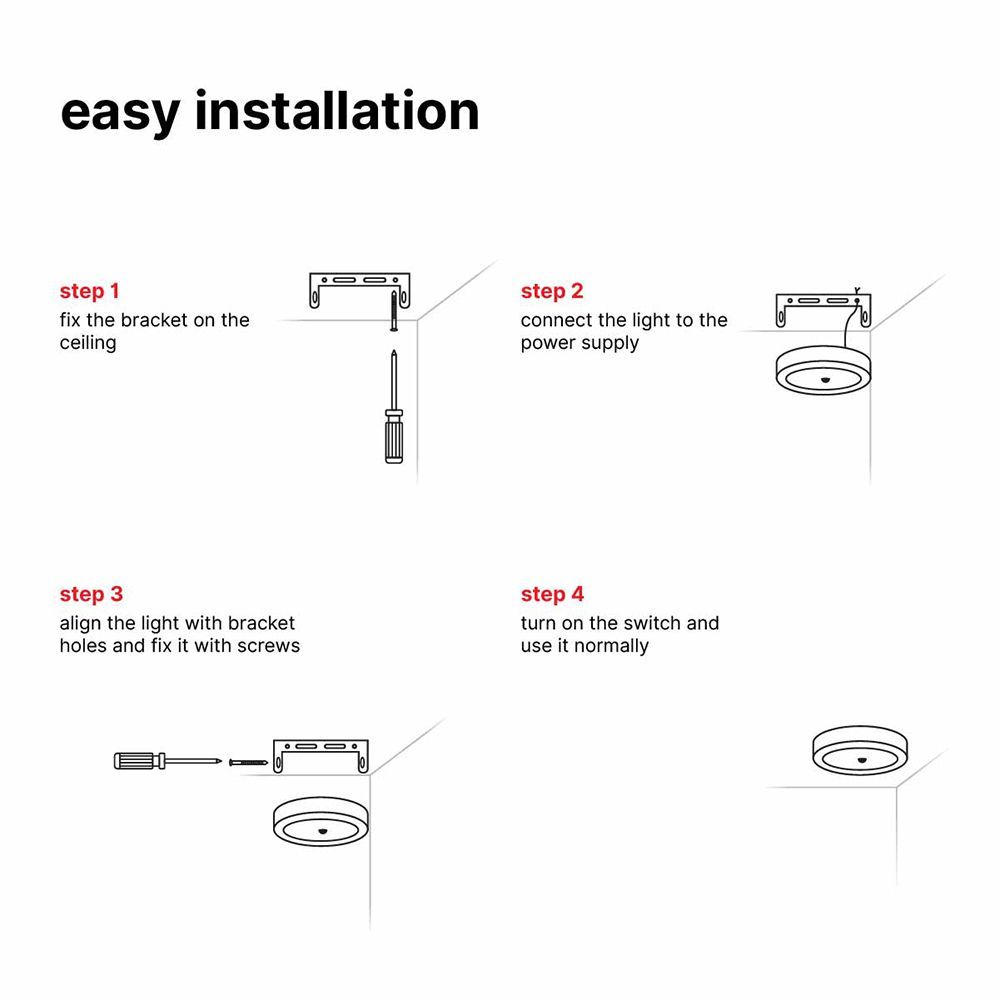 easy installation

step 1
fix the bracket on the ceiling

step 2
connect the light to the power supply

step 3
align the light with bracket holes and fix it with screws

step 4
turn on the switch and use it normally