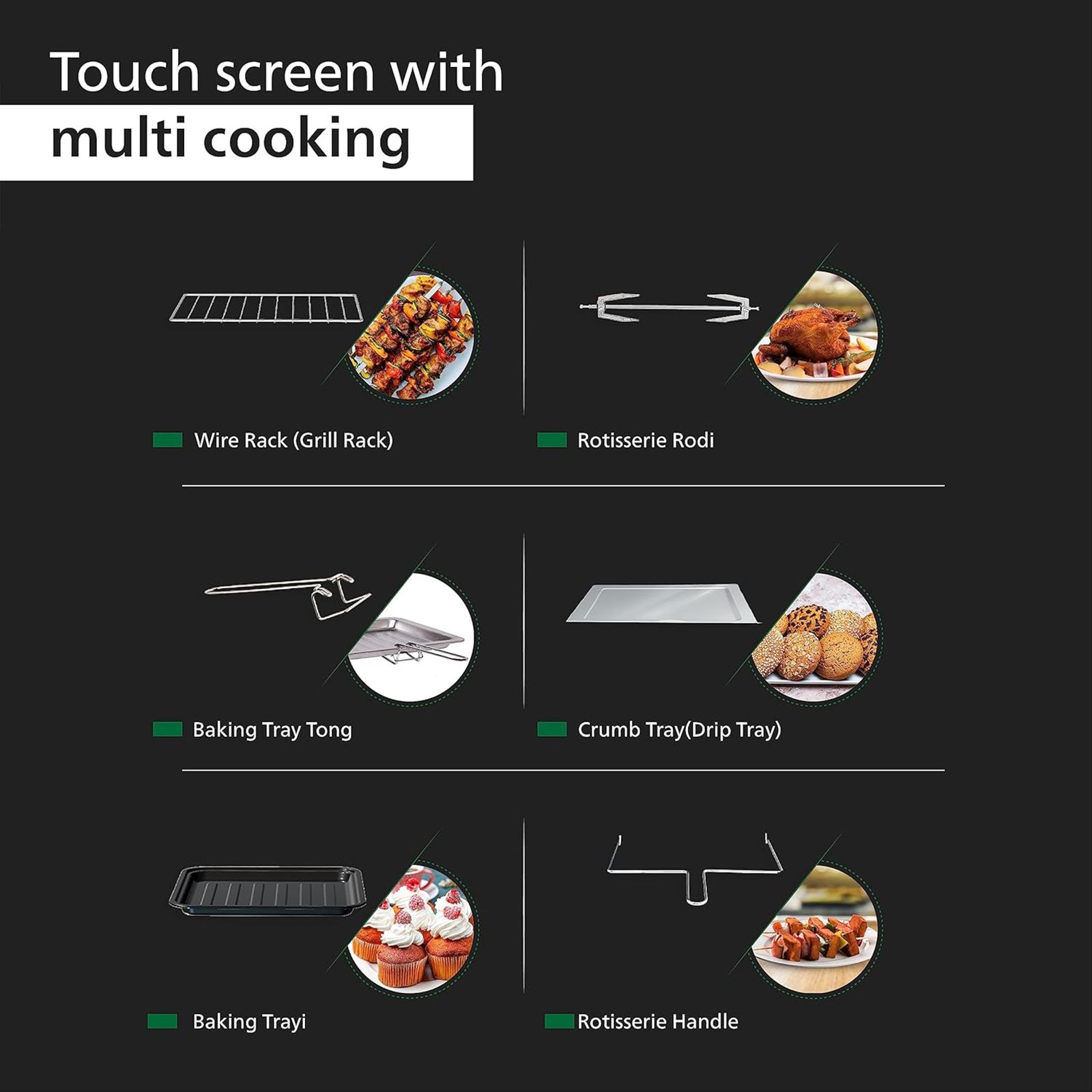 Touch screen with
multi cooking

Wire Rack (Grill Rack)

Rotisserie Rodi

Baking Tray Tong

Crumb Tray(Drip Tray)

Baking Trayi

Rotisserie Handle