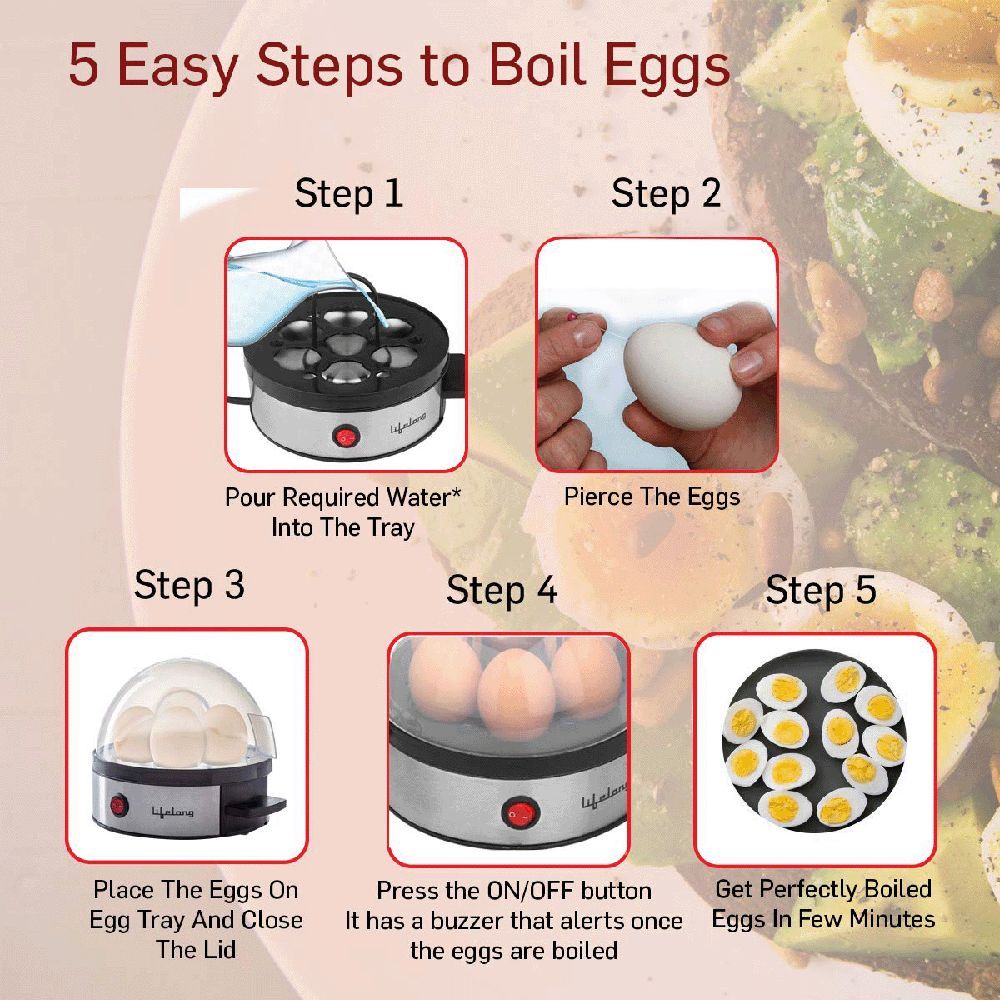 5 Easy Steps to Boil Eggs

Step 1

Lifelong

Pour Required Water* Into The Tray

Step 2

Pierce The Eggs

Step 3

Lifelong

Place The Eggs On Egg Tray And Close The Lid

Step 4

Lifelong

Press the ON/OFF button It has a buzzer that alerts once the eggs are boiled

Step 5

Get Perfectly Boiled Eggs In Few Minutes